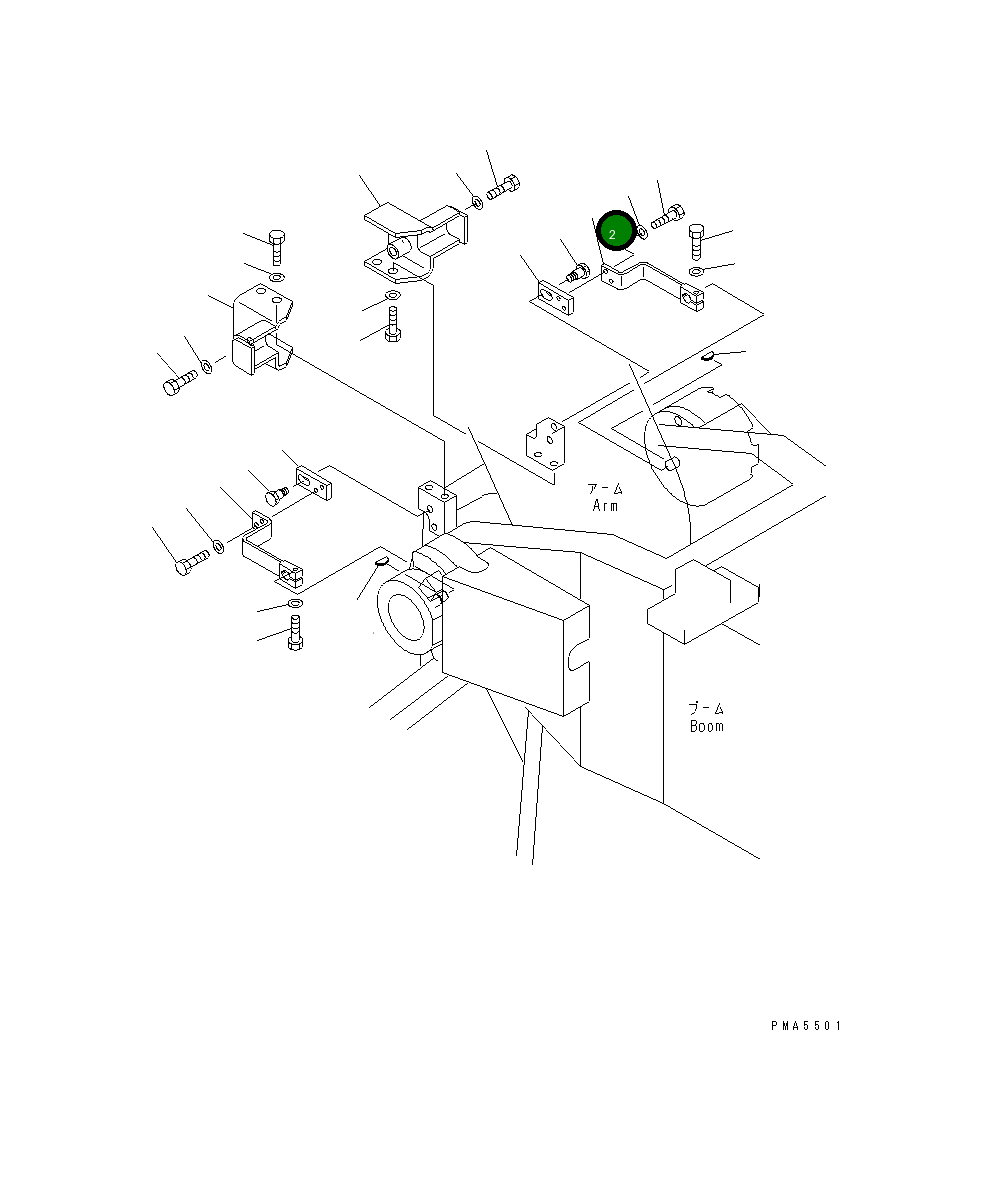 2

アーム
Arm

ブーム
Boom

PMA5501