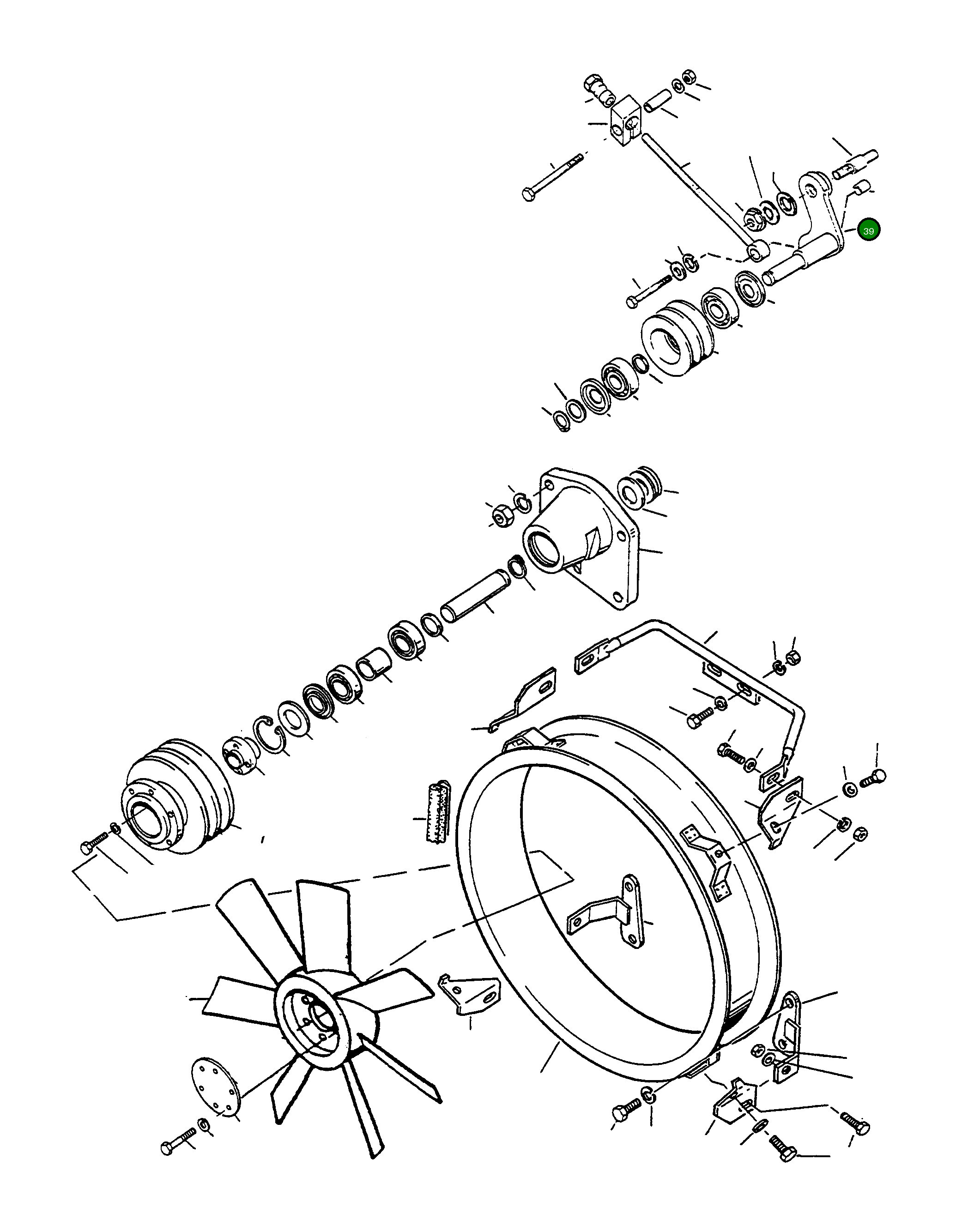 39