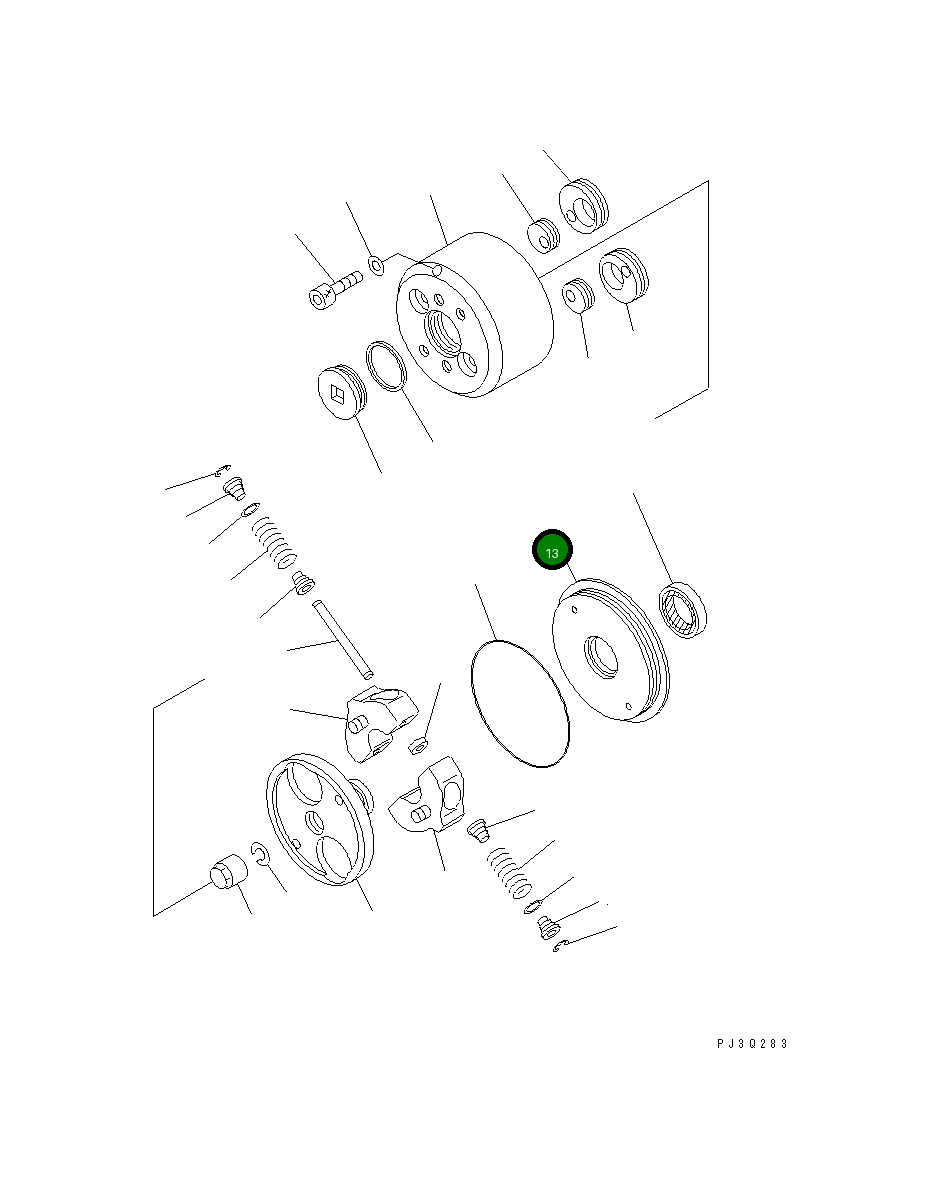 13

PJ3Q283