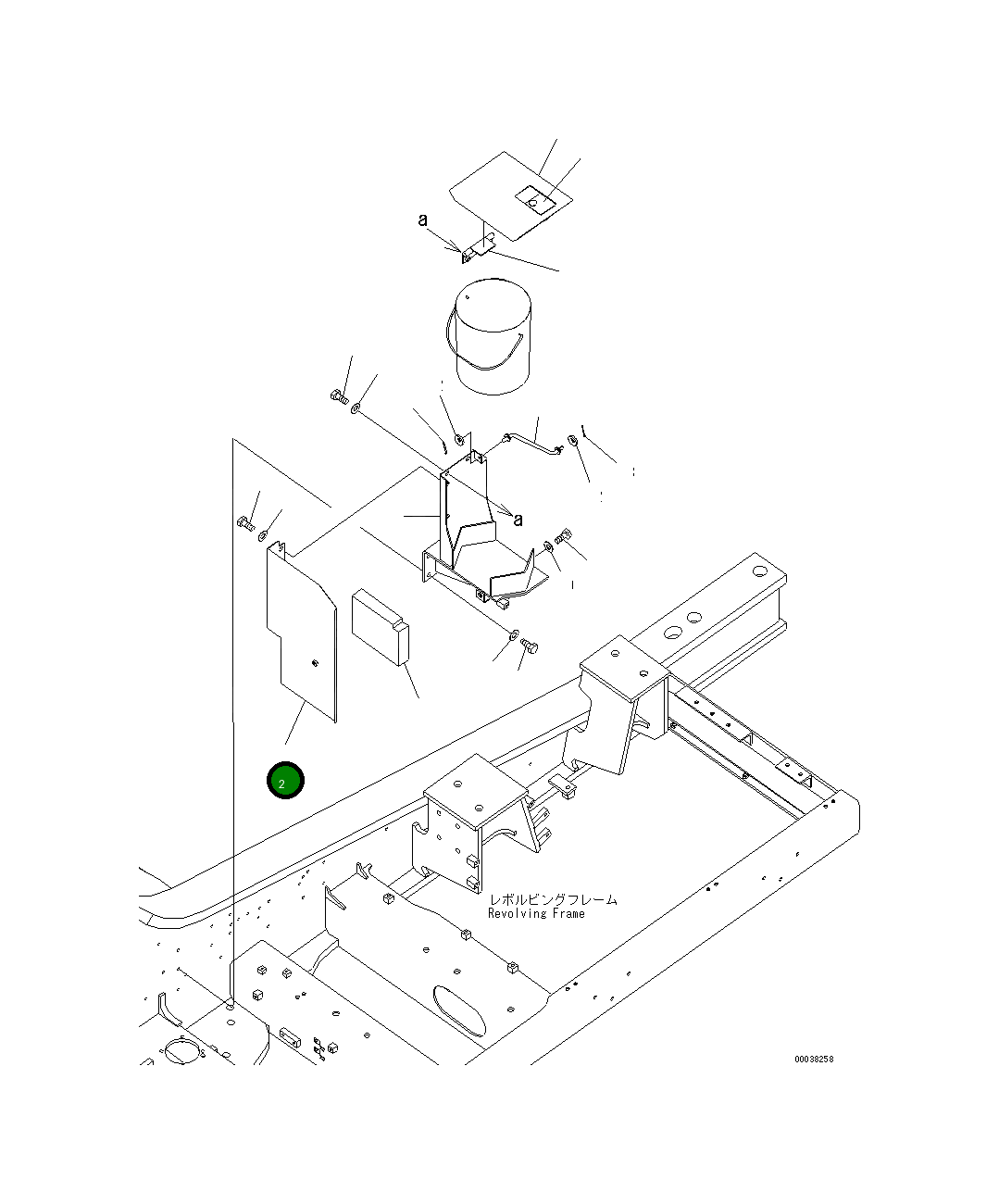 a

a

2

レボルビングフレーム
Revolving Frame

00038258