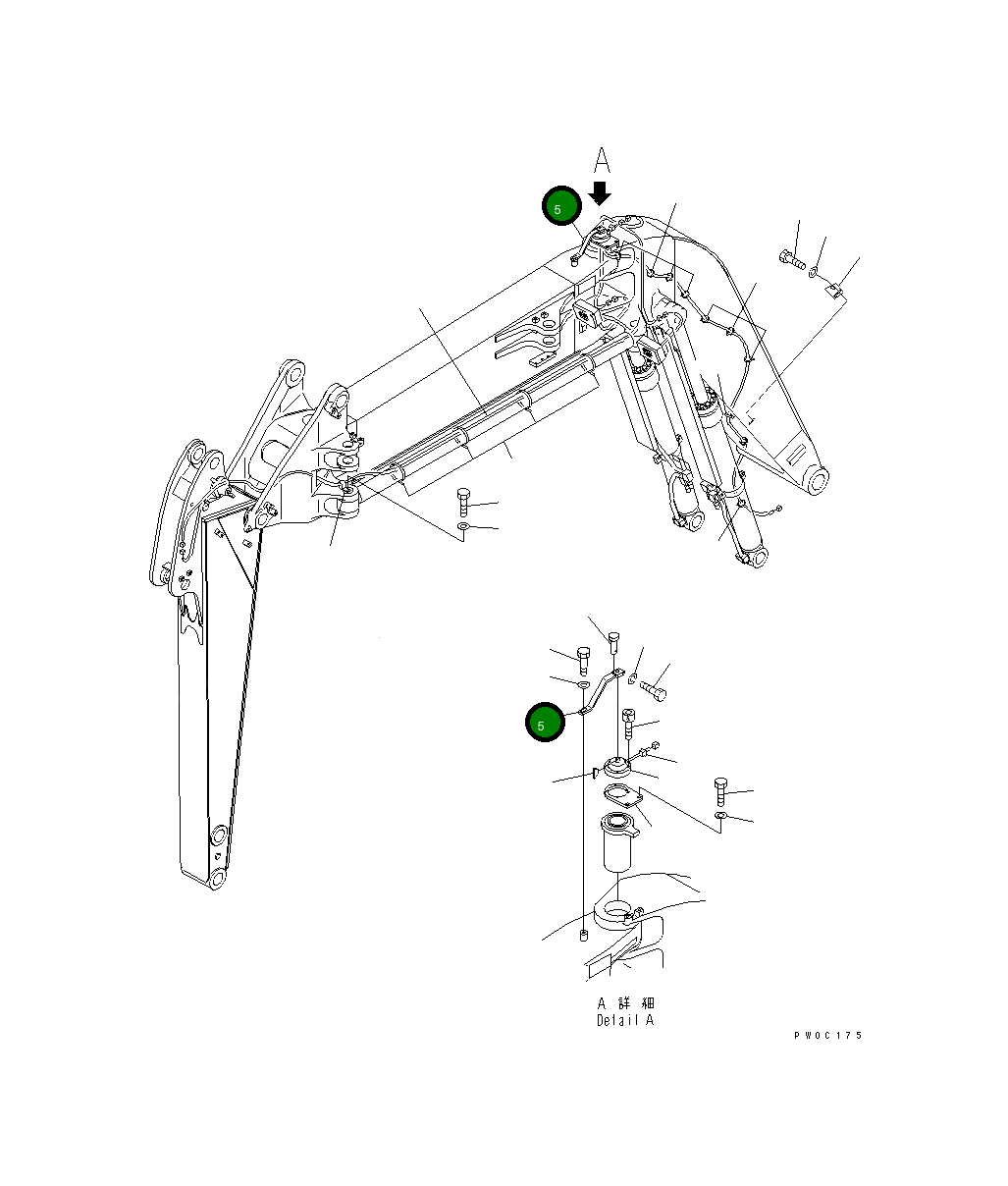 A

5

5

A 詳 細
Detail A

PW0C175