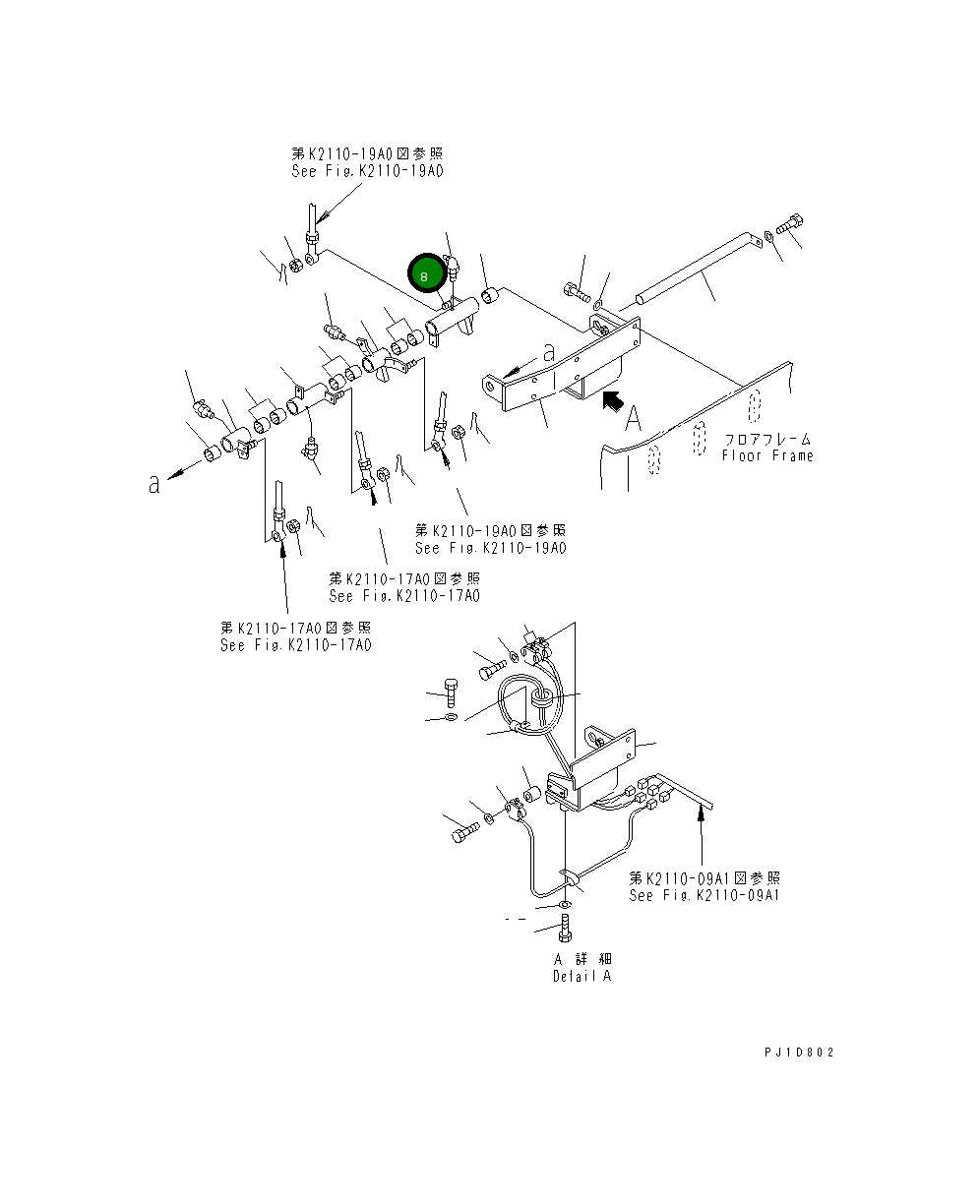 第K2110-19A0図参照
See Fig.K2110-19A0

8

a

A

フロアフレーム
Floor Frame

a

第K2110-19A0図参照
See Fig.K2110-19A0

第K2110-17A0図参照
See Fig.K2110-17A0

第K2110-17A0図参照
See Fig.K2110-17A0

第K2110-09A1図参照
See Fig.K2110-09A1

A 詳細
Detail A

PJ1D802