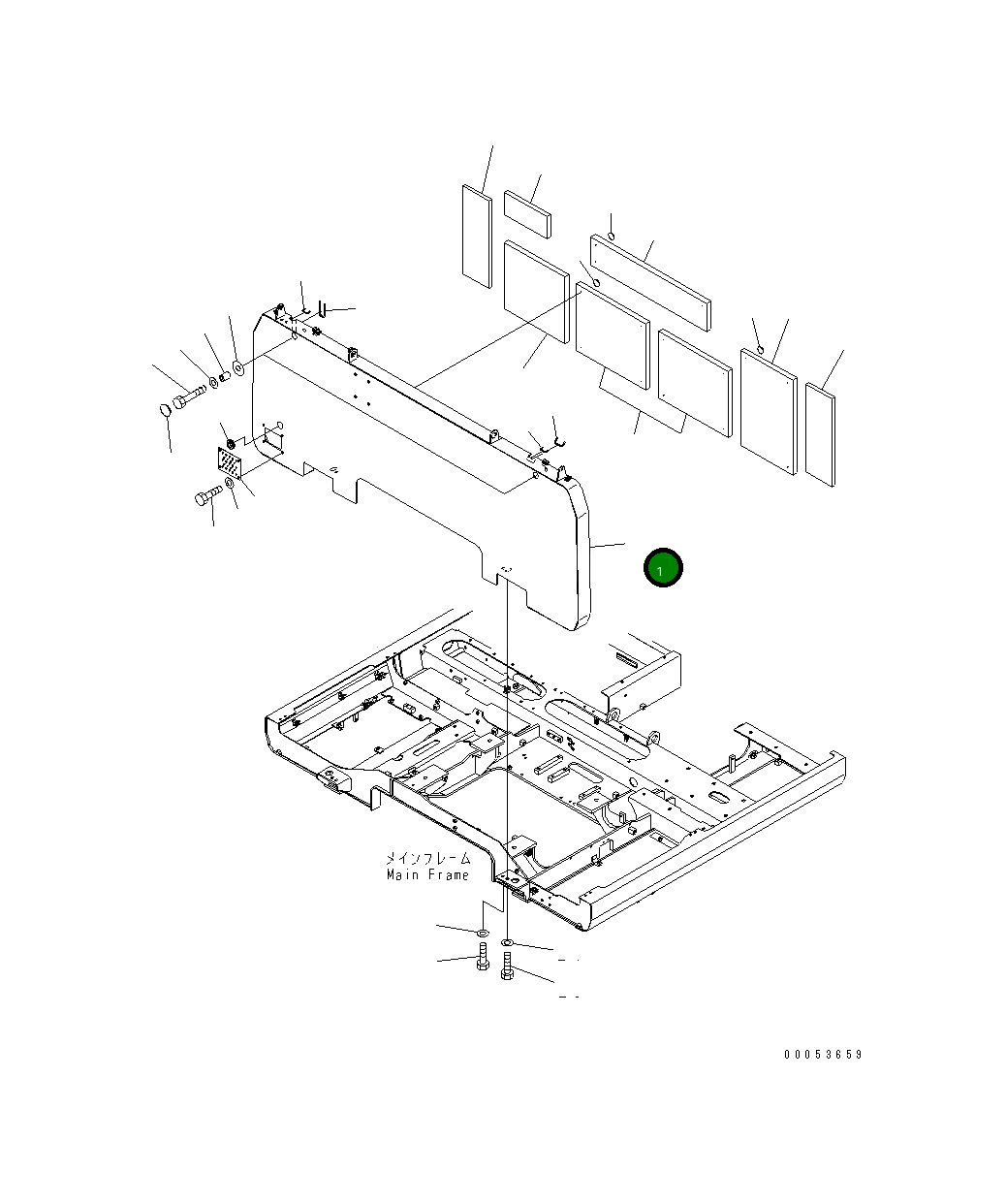 1

メインフレーム
Main Frame

00053659