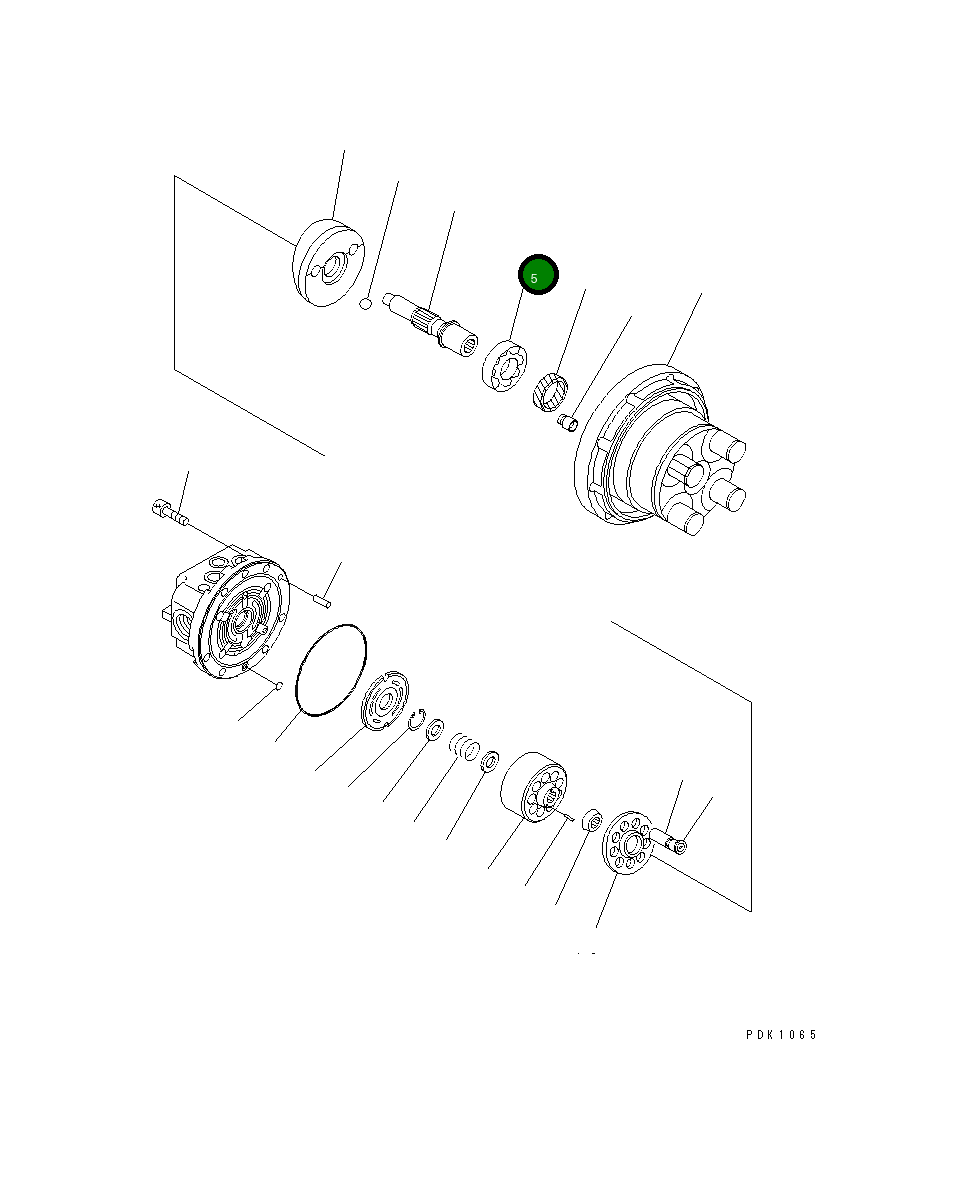 5

PDK1065