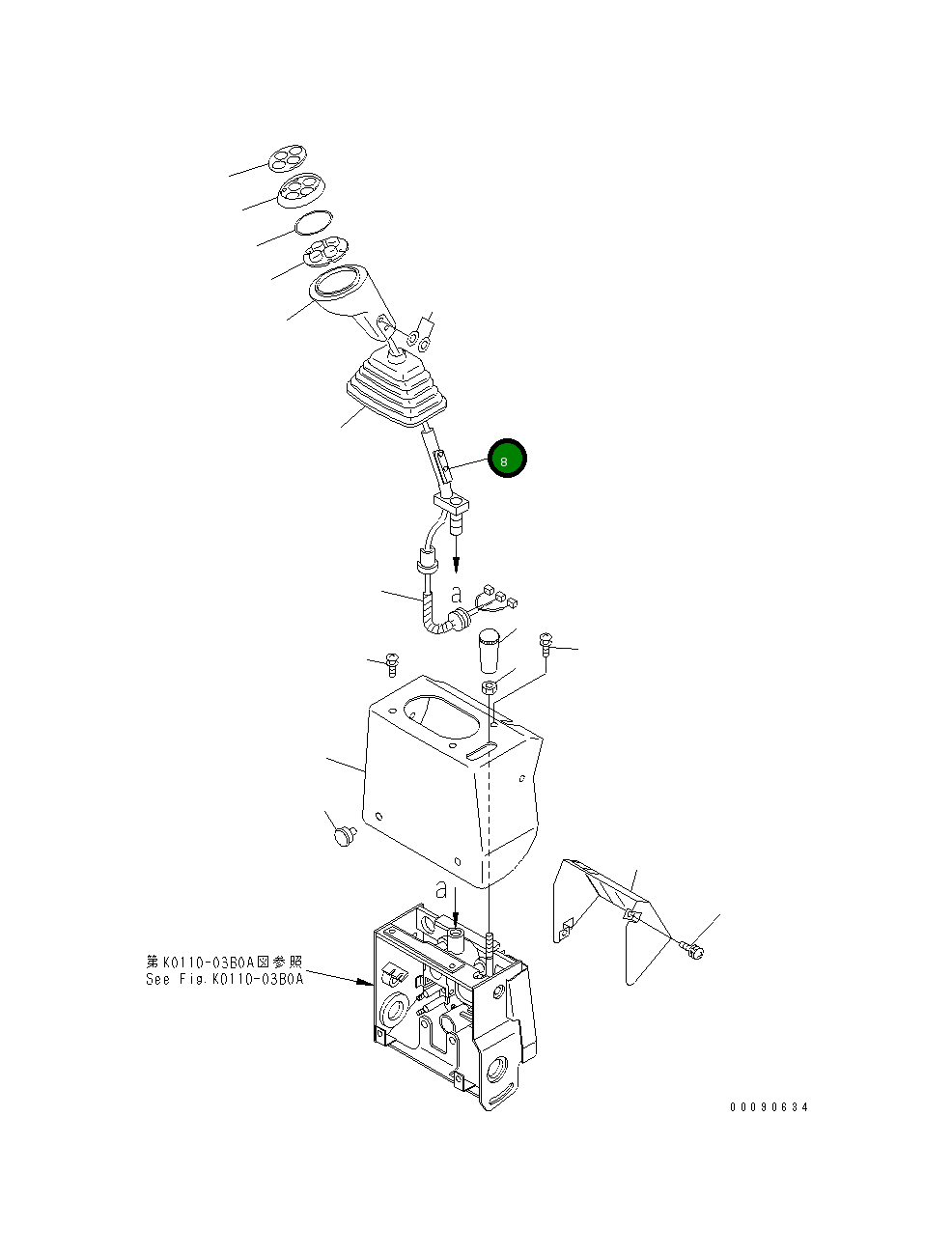 8

a

a

第K0110-03B0A図参照
See Fig.K0110-03B0A

00090634