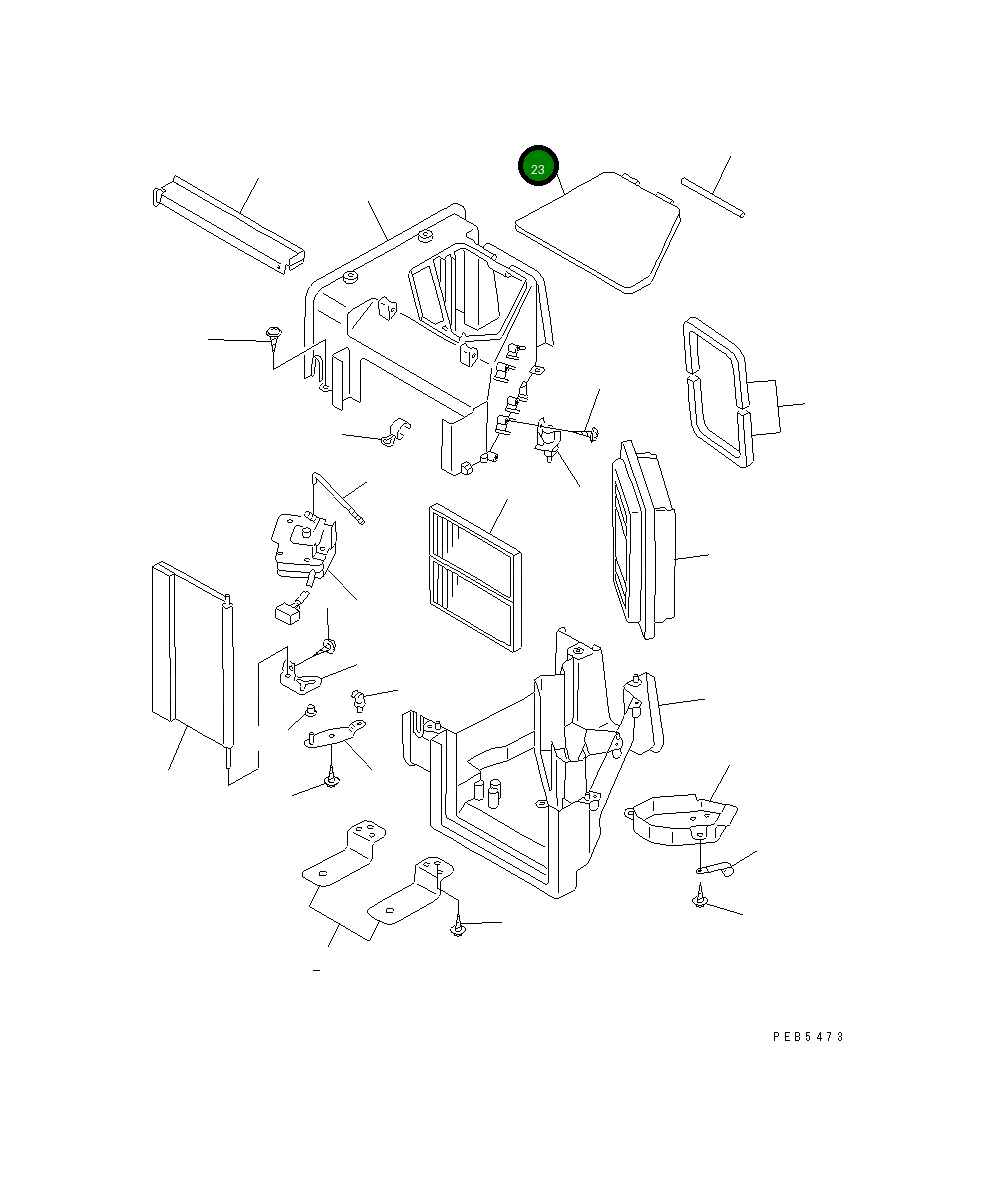 23

PEB5473