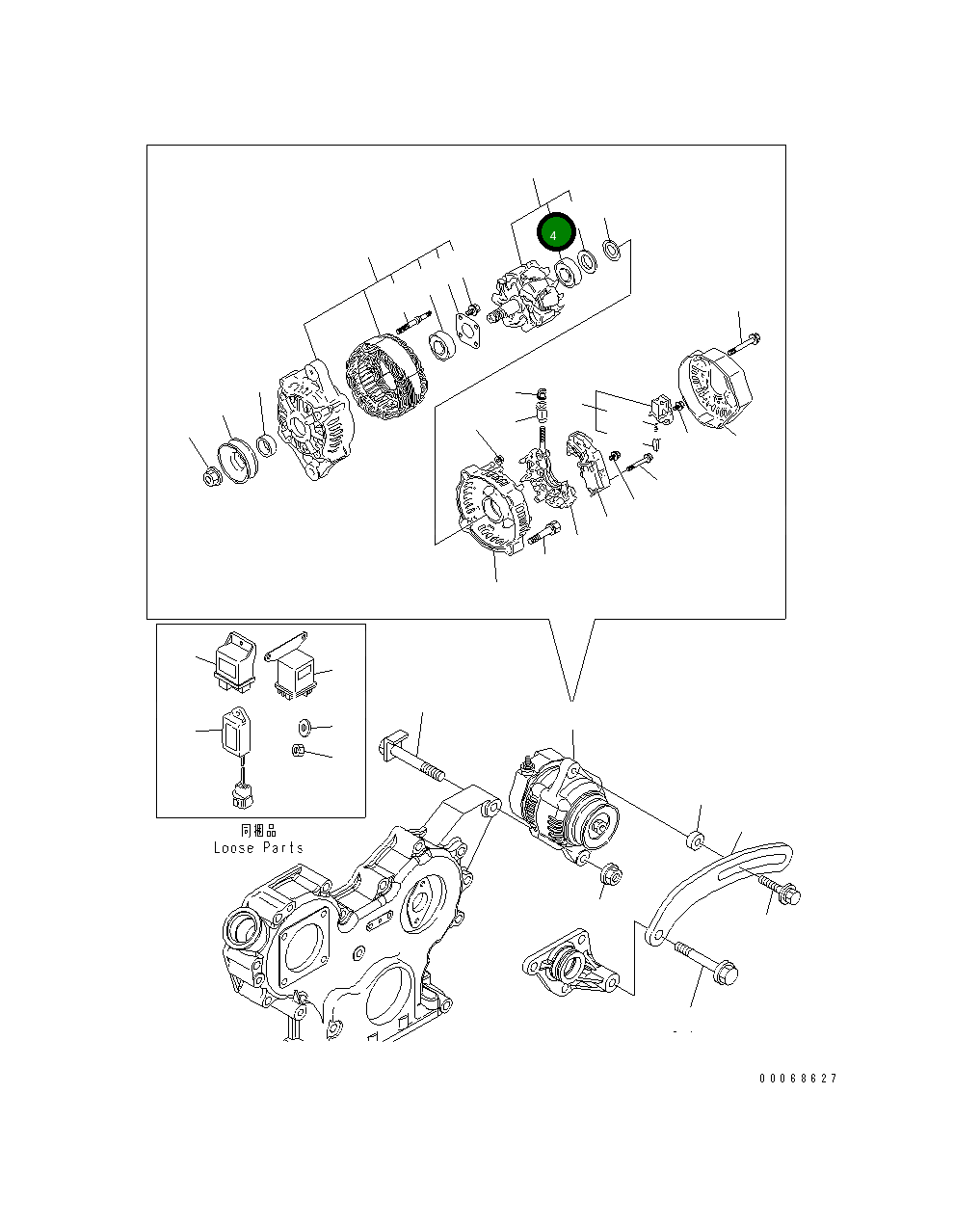 4

同梱品
Loose Parts

00068627