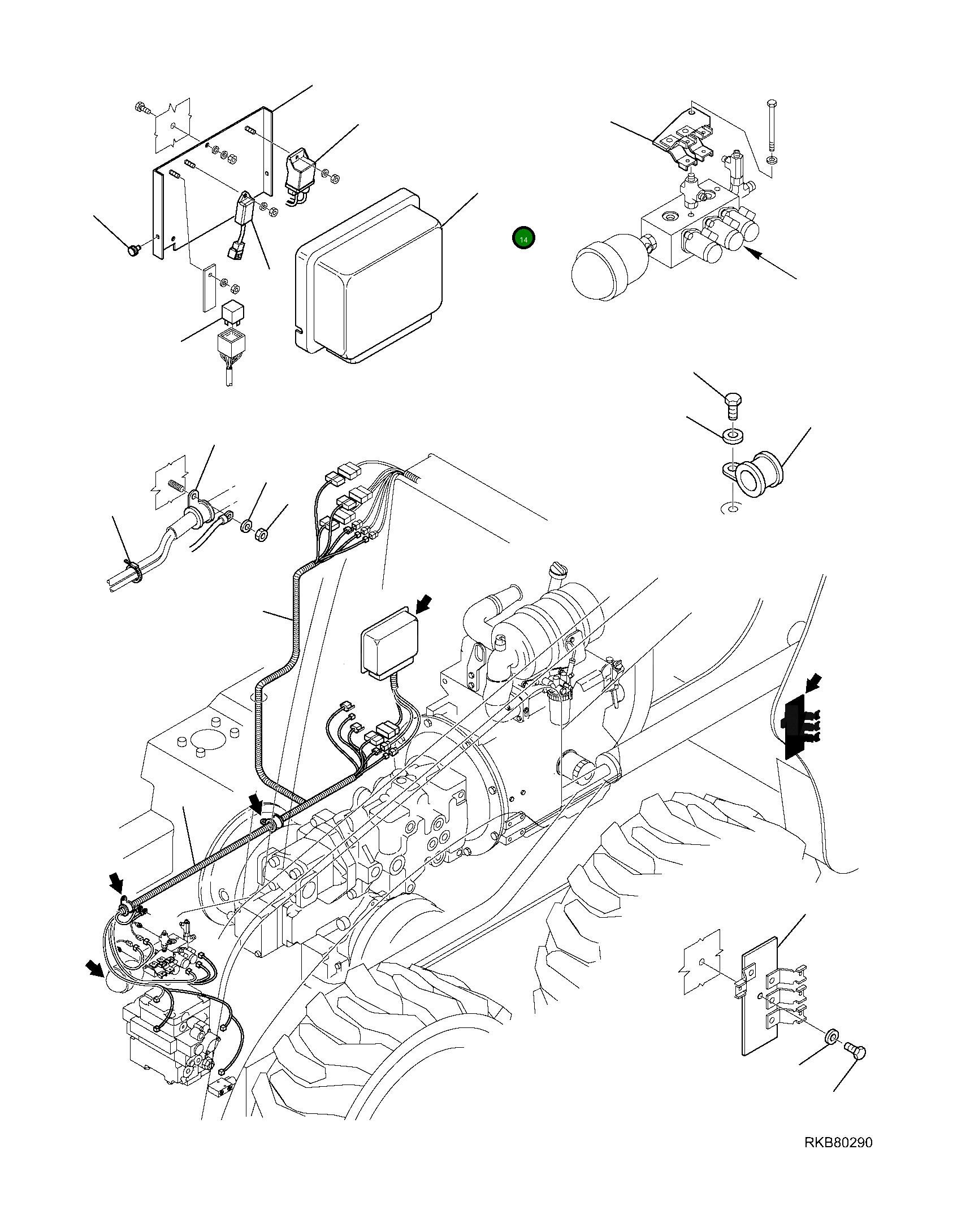 14

RKB80290