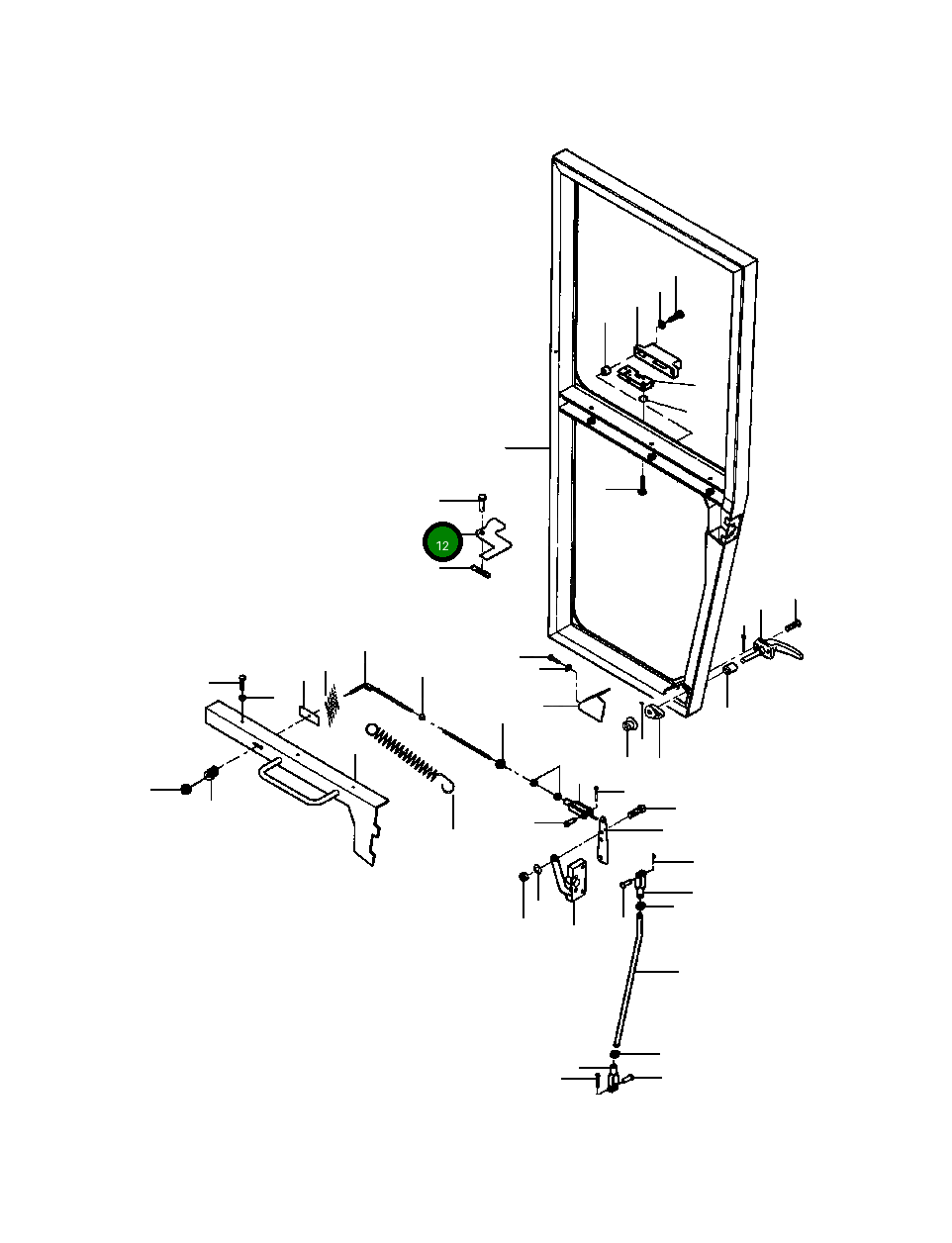 12