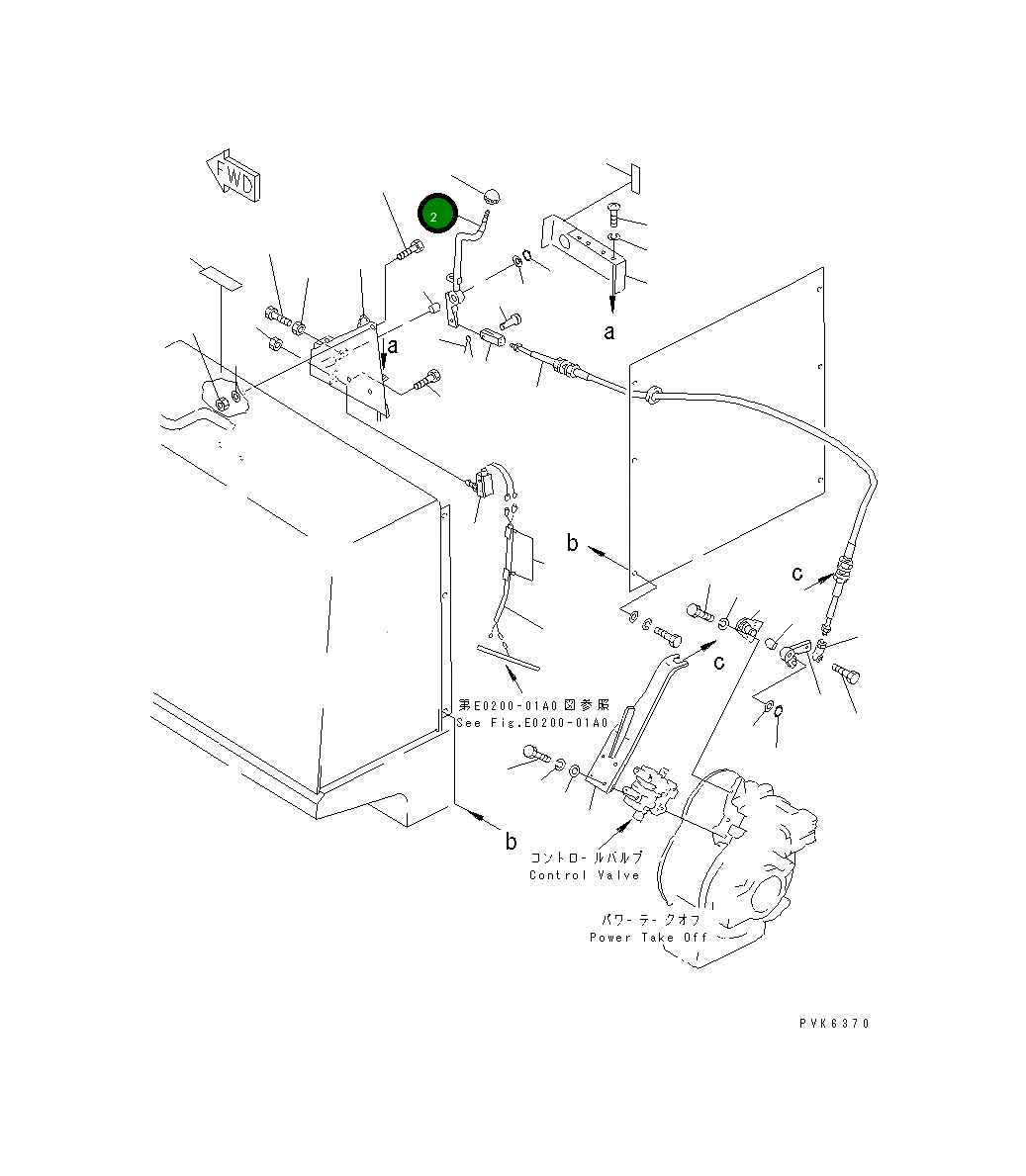 FWD

2

a

a

b

c

c

第E0200-01A0図参照
See Fig.E0200-01A0

b

コントロールバルブ
Control Valve

パワーテークオフ
Power Take Off

PVK6370