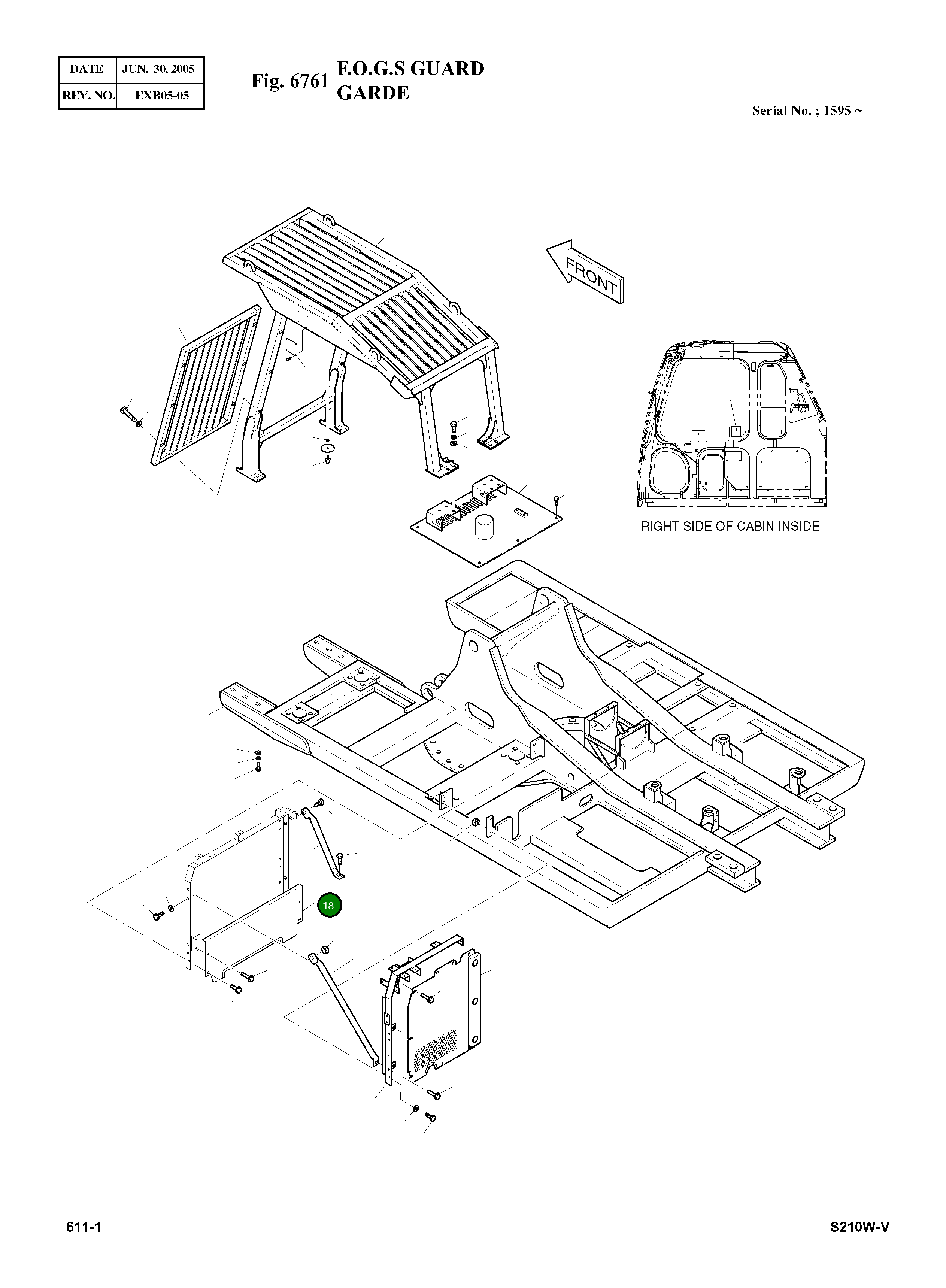 | DATE | JUN. 30, 2005 |
|---|---|
| REV. NO. | EXB05-05 |

Fig. 6761 F.O.G.S GUARD
GARDE

Serial No. ; 1595 ~

FRONT

RIGHT SIDE OF CABIN INSIDE

18

611-1

S210W-V