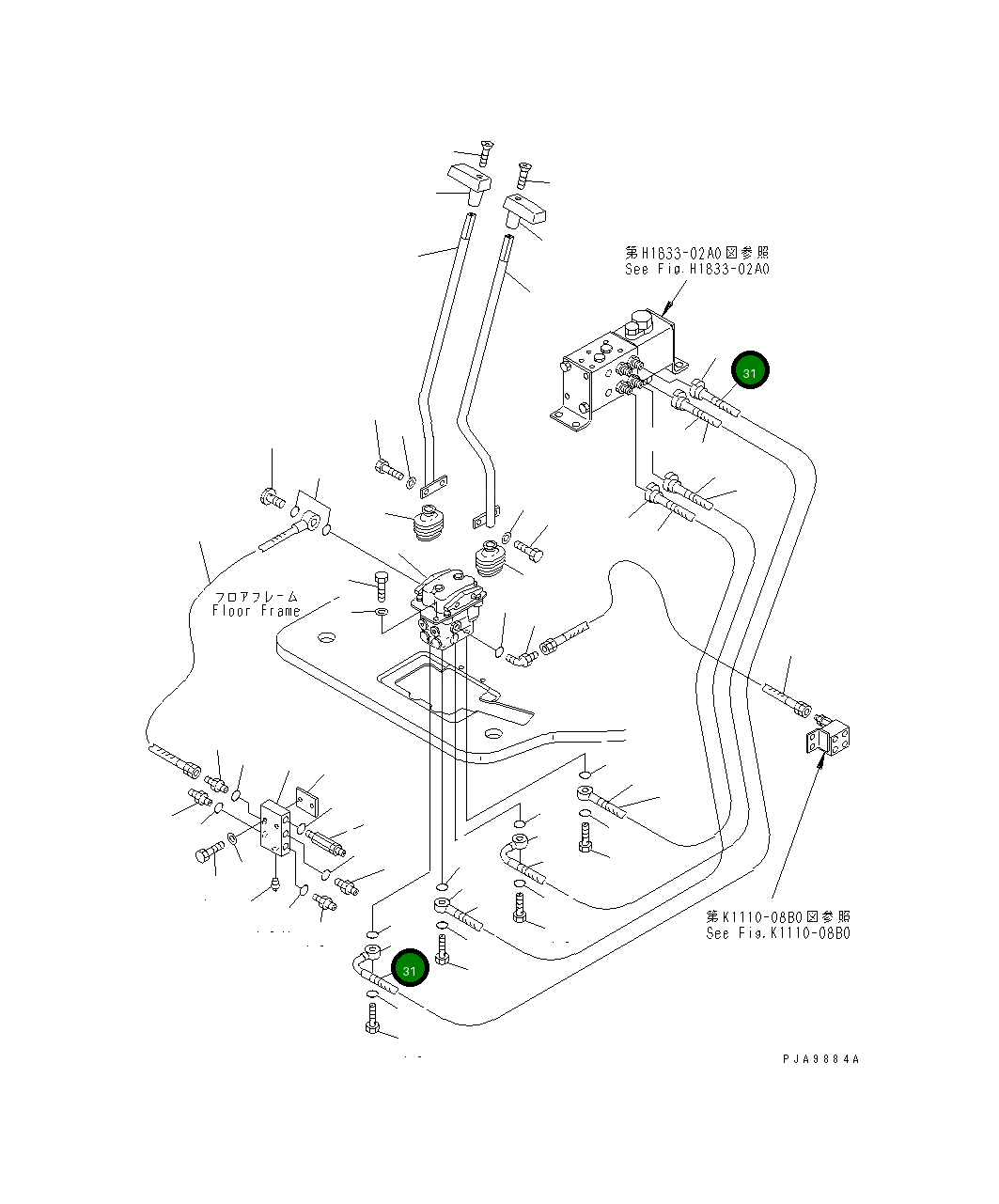 第H1833-02A0図参照
See Fig.H1833-02A0

31

フロアフレーム
Floor Frame

第K1110-08B0図参照
See Fig.K1110-08B0

31

PJA9884A