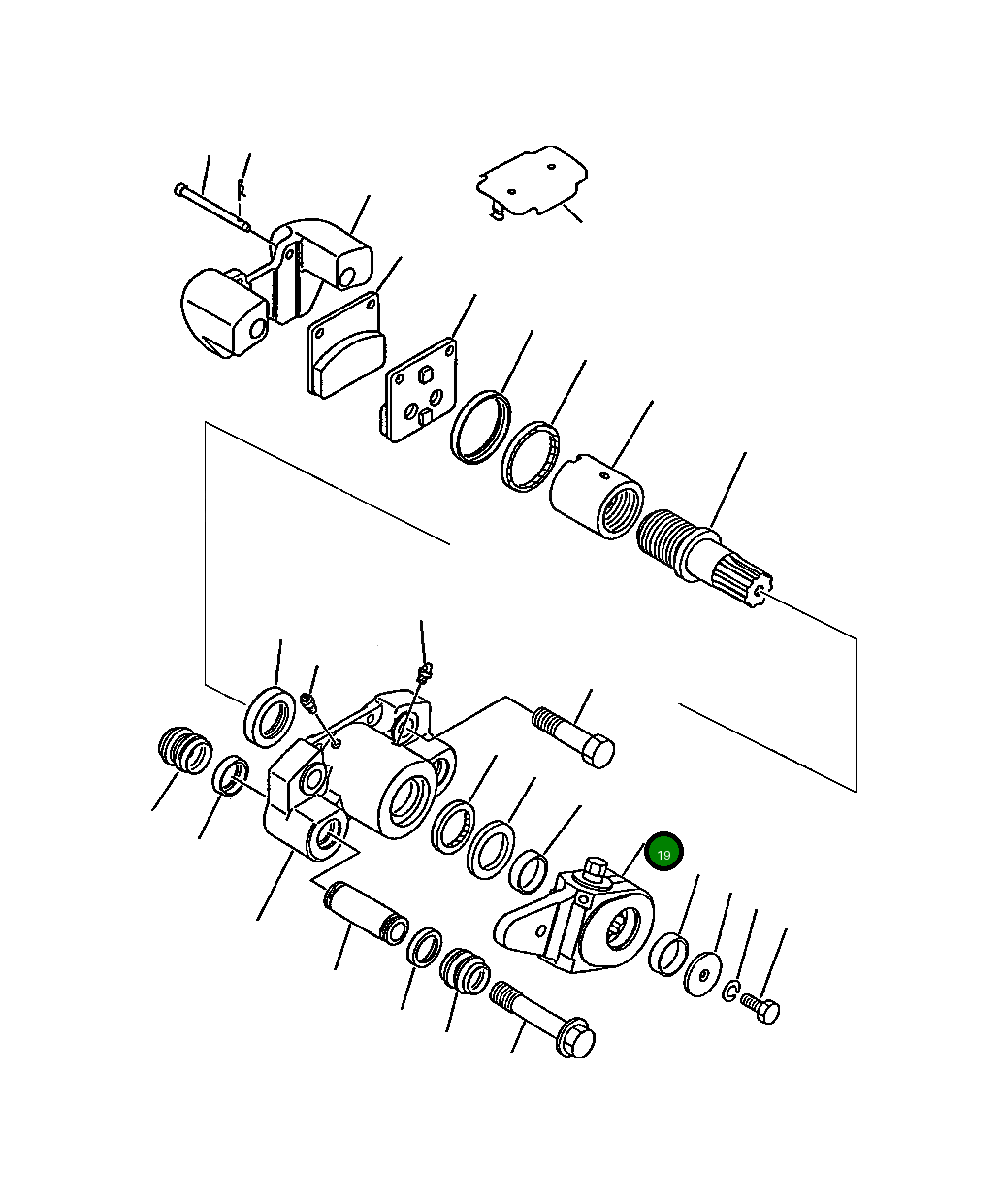 19