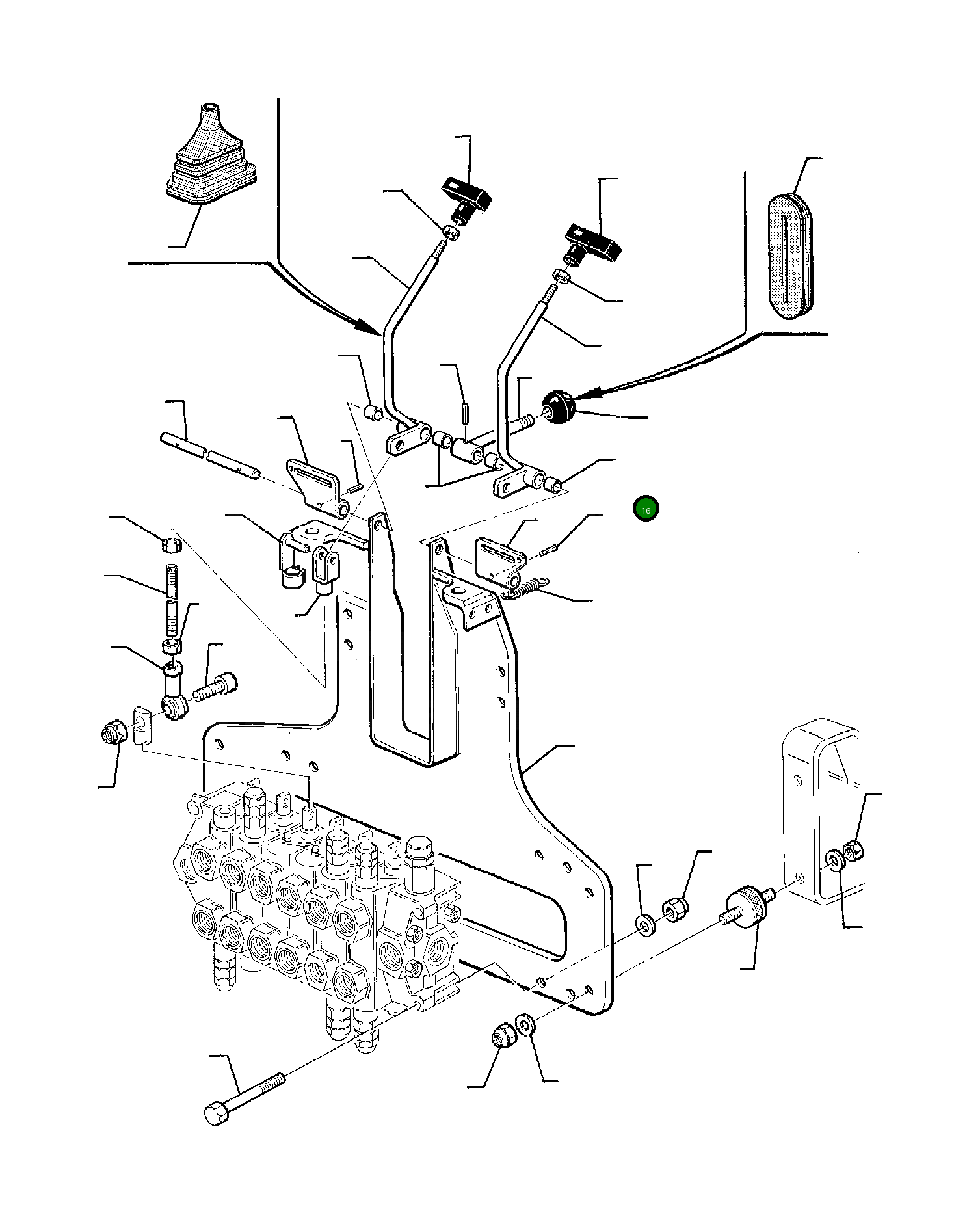 16