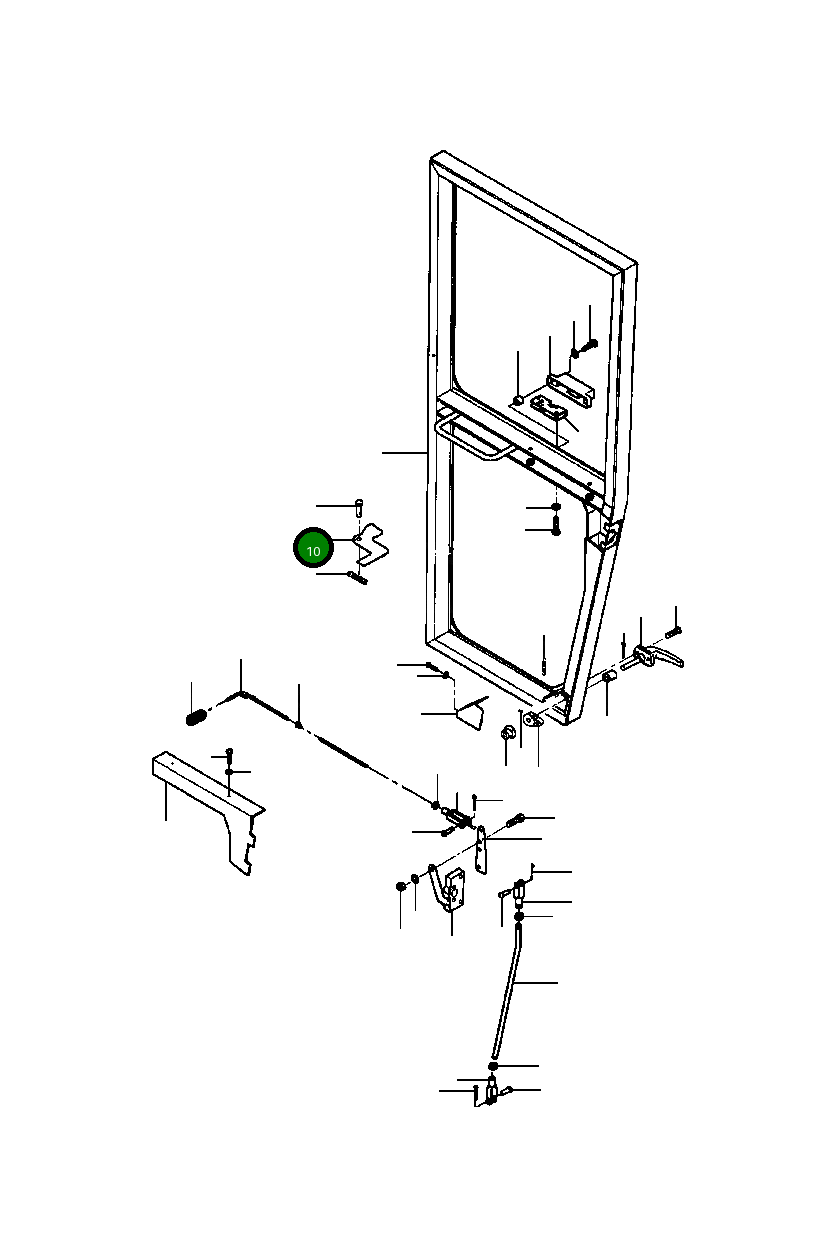 10