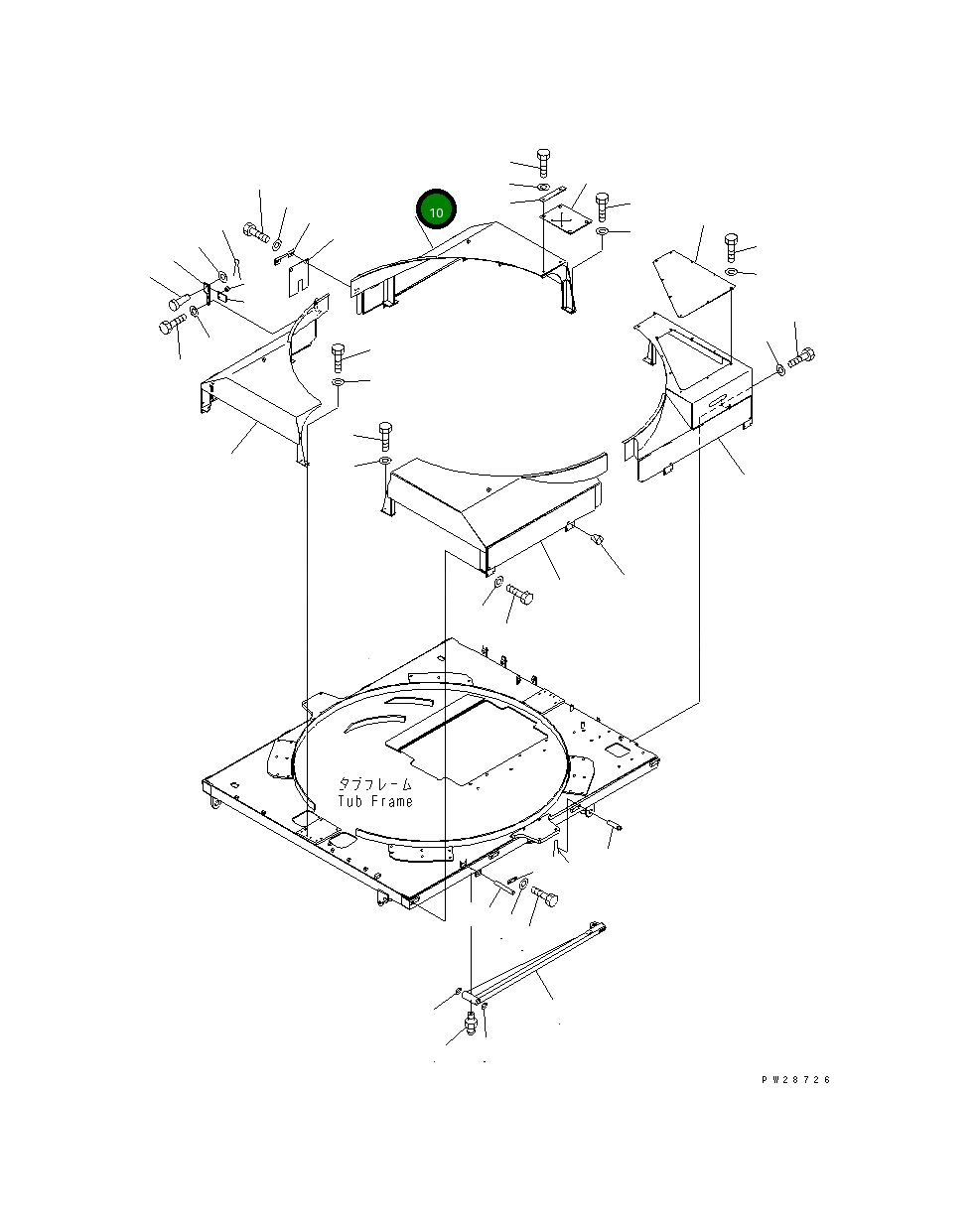 10

タブフレーム
Tub Frame

PW28726