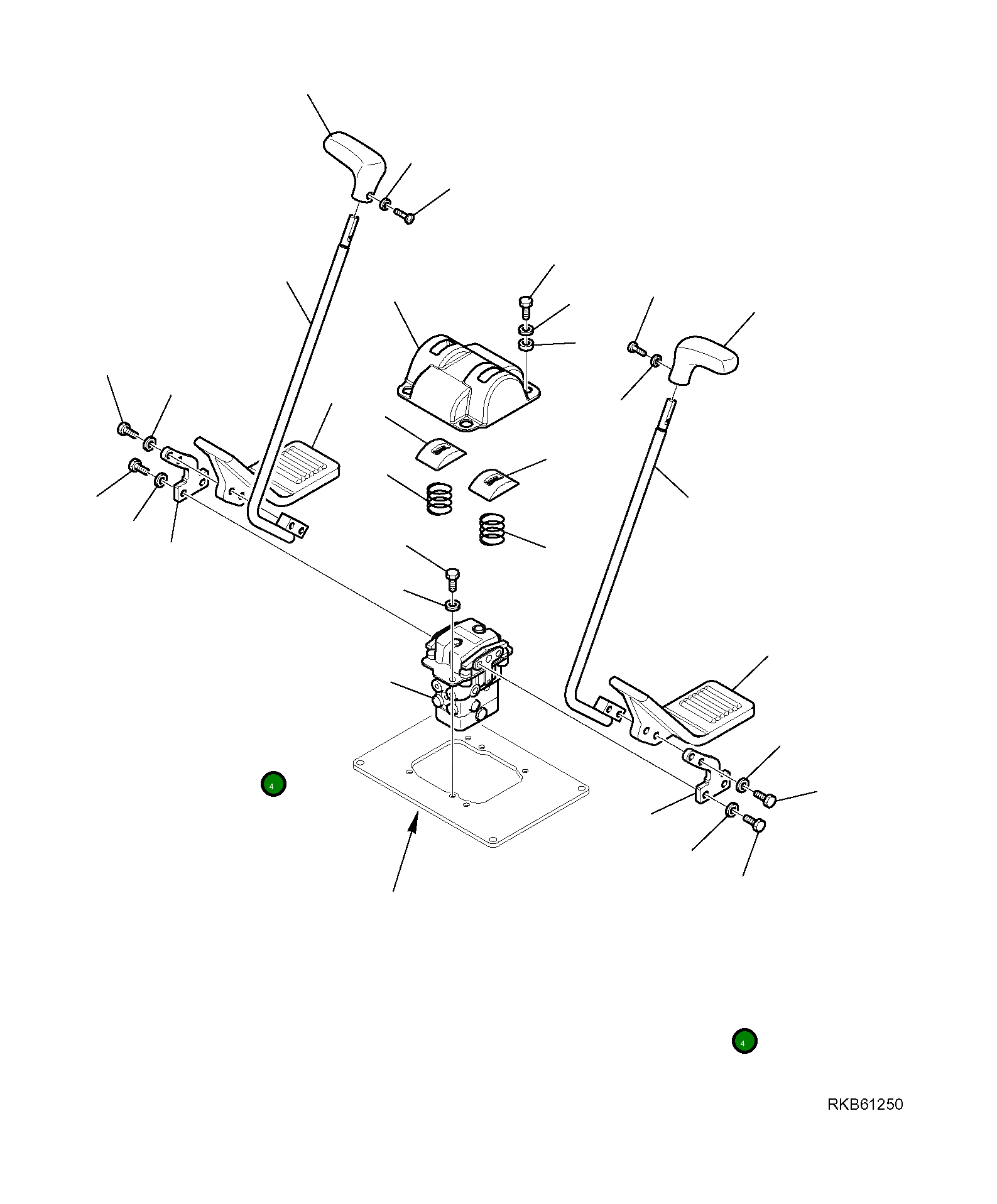 4

4

RKB61250