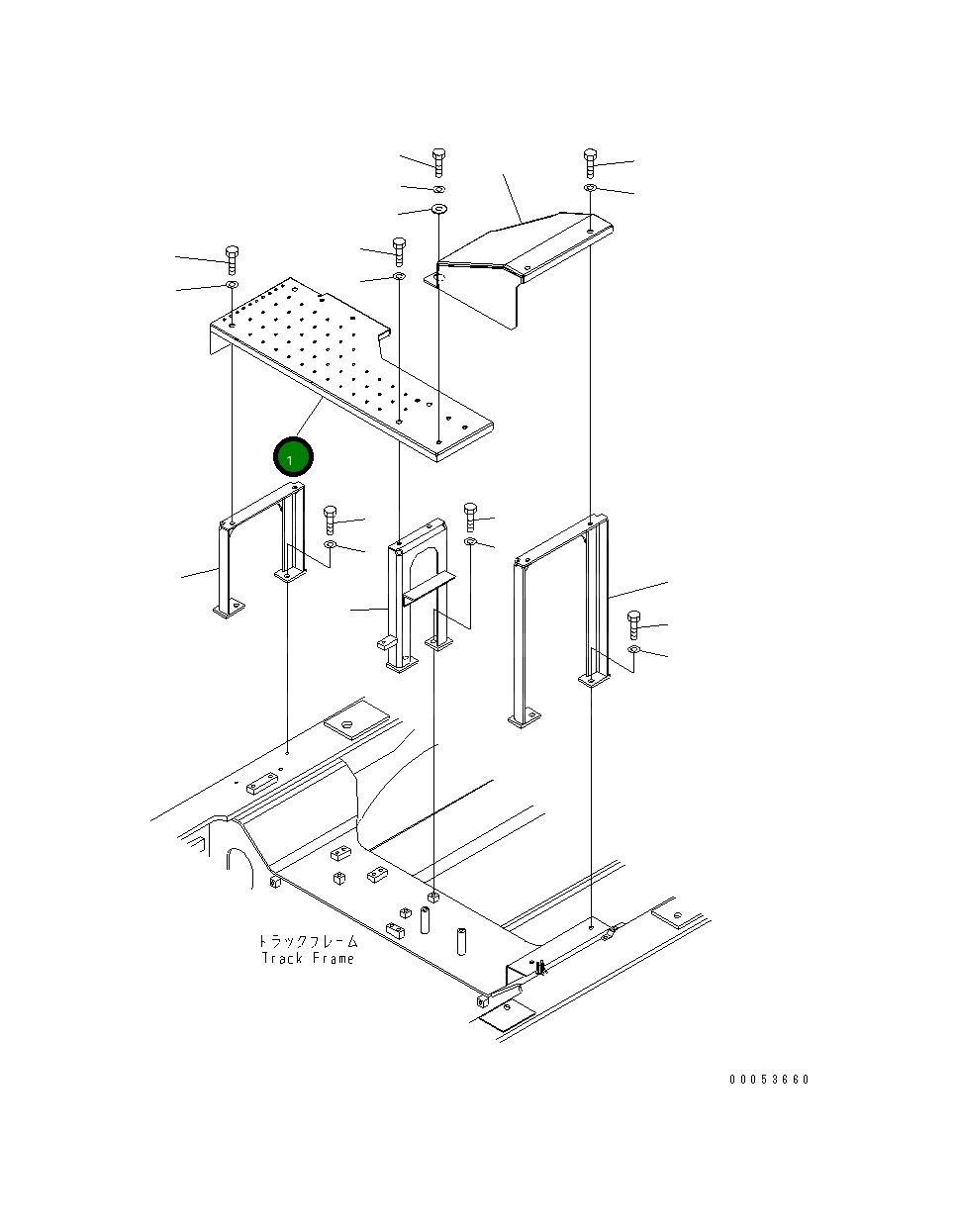 1

トラックフレーム
Track Frame

00053660