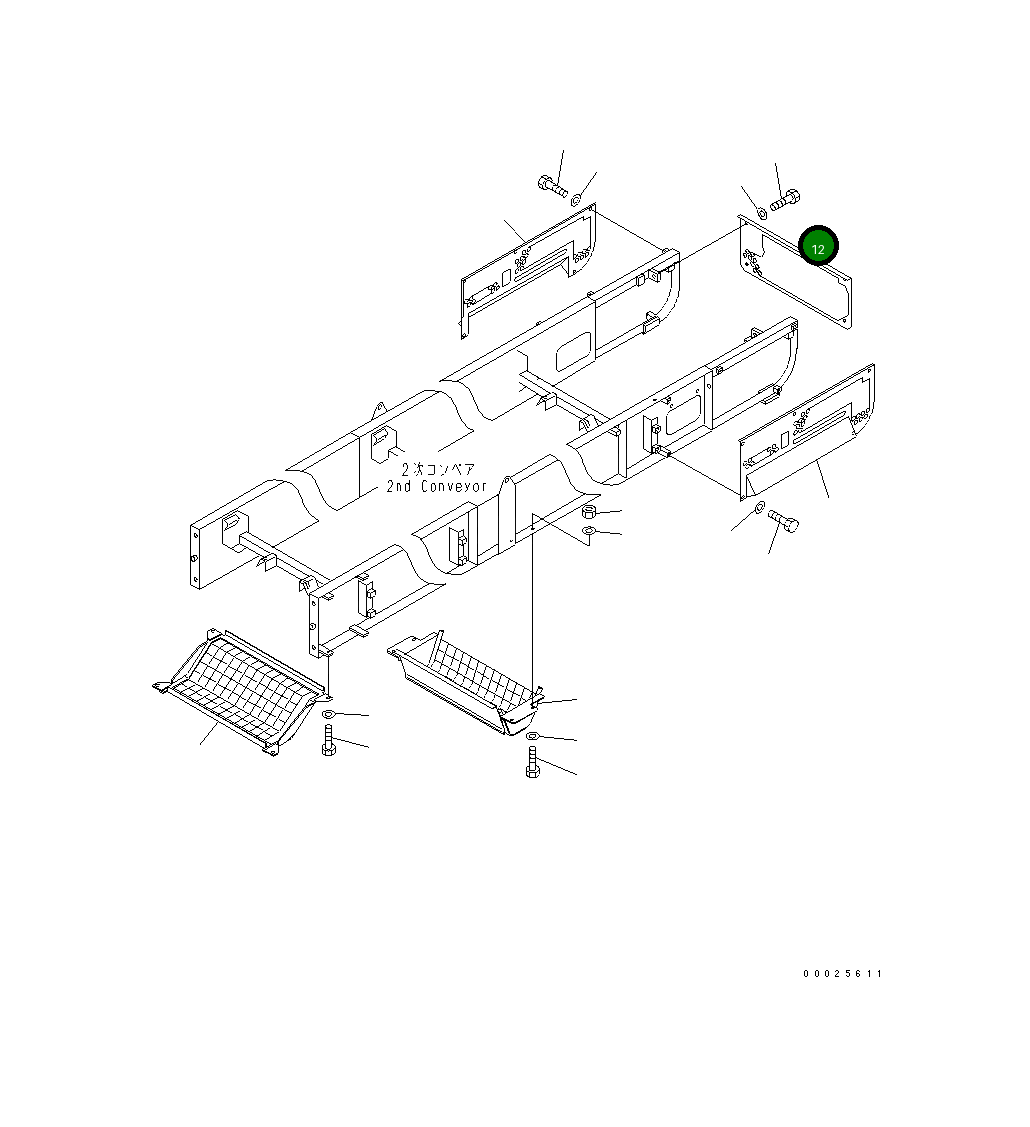 12

2次コンベア
2nd Conveyor

00025611