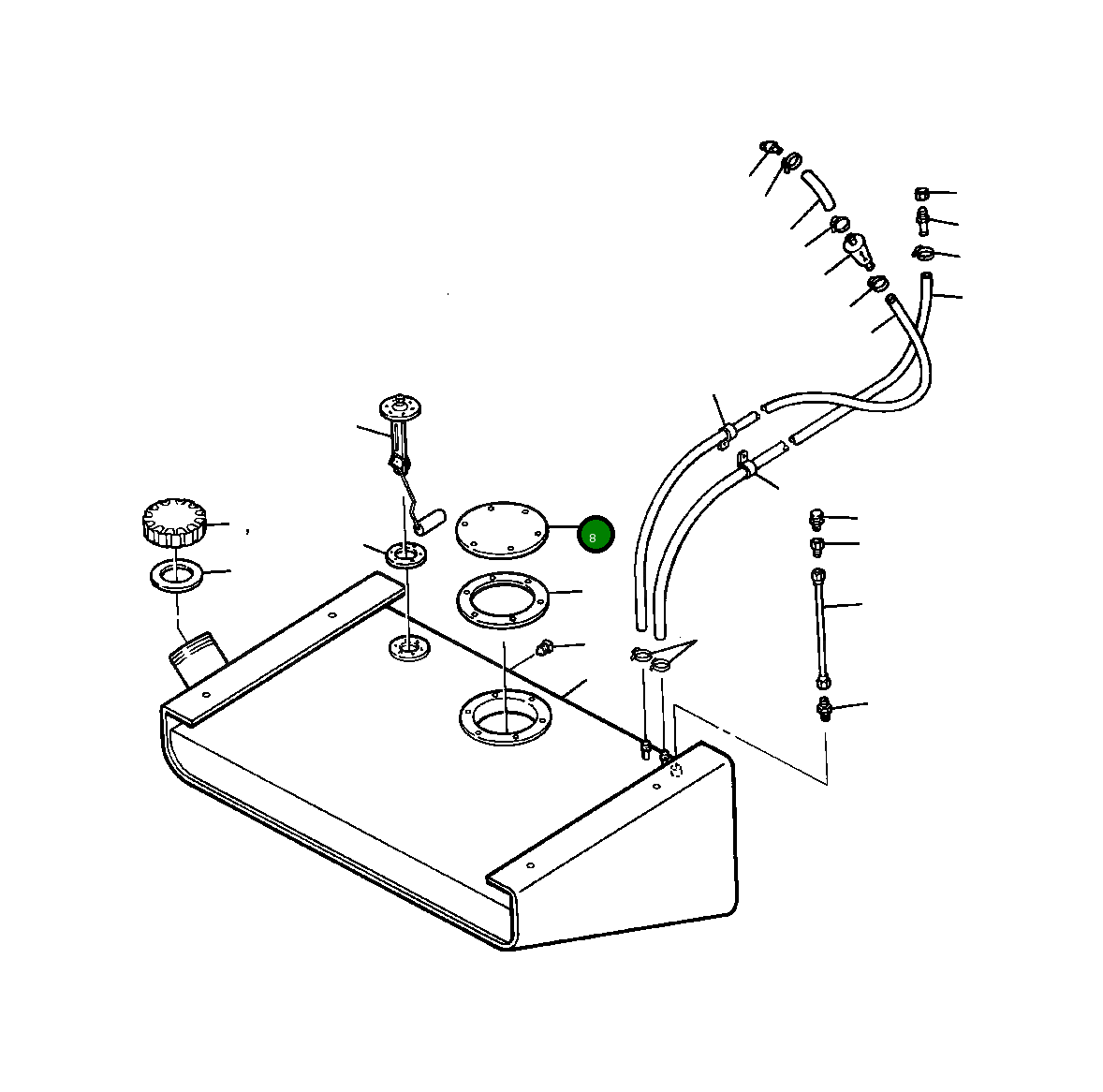 8