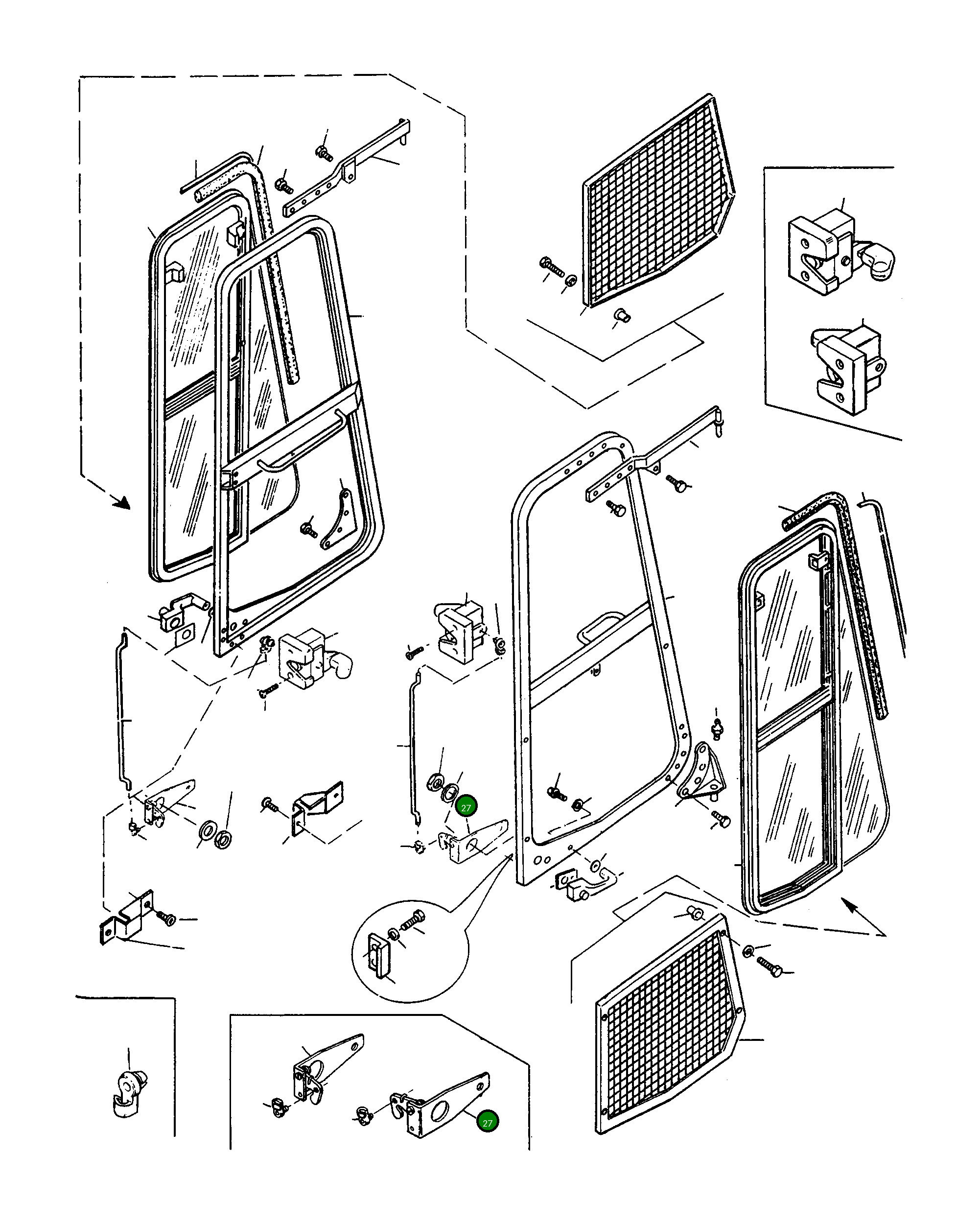 27

27