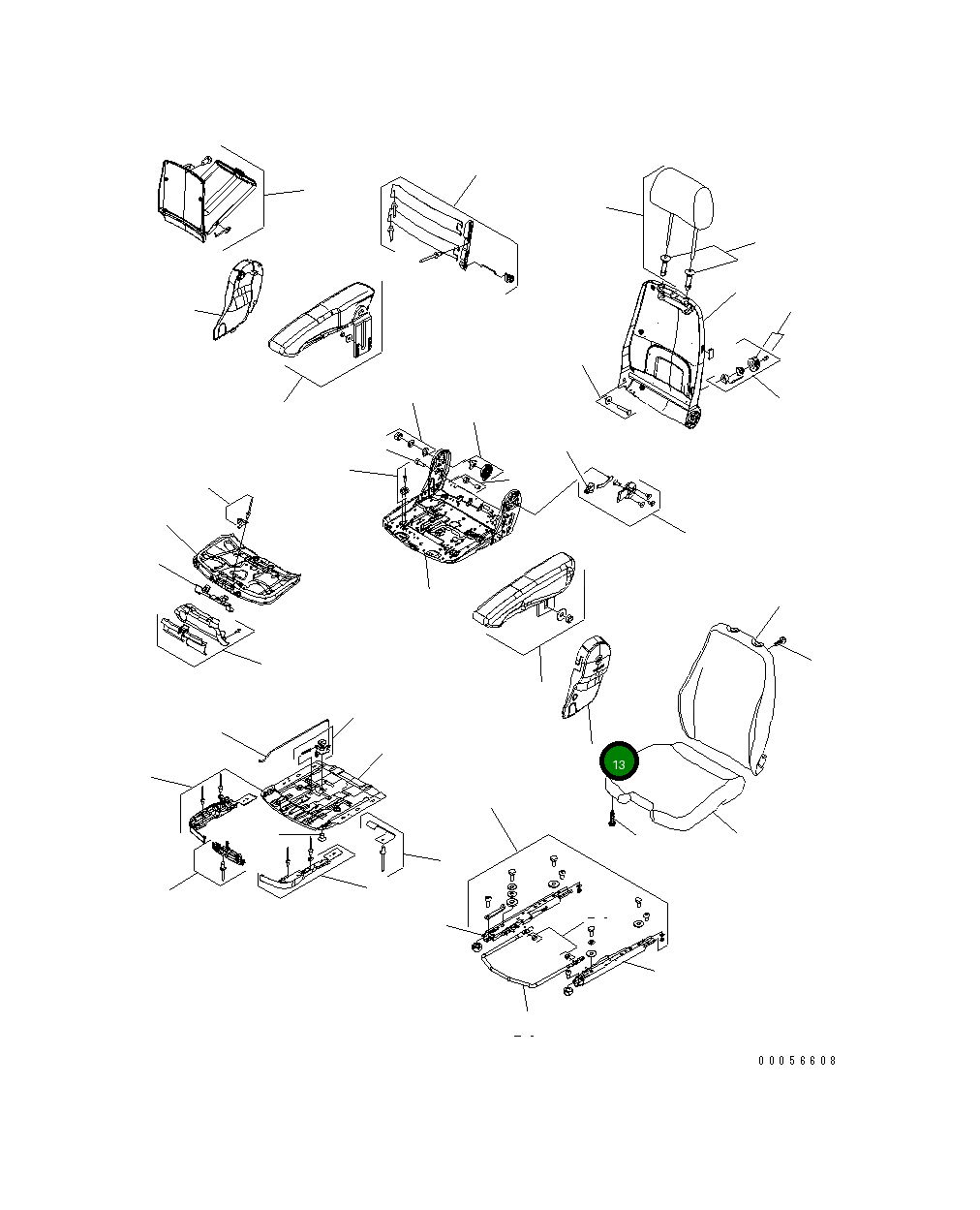 13

00056608