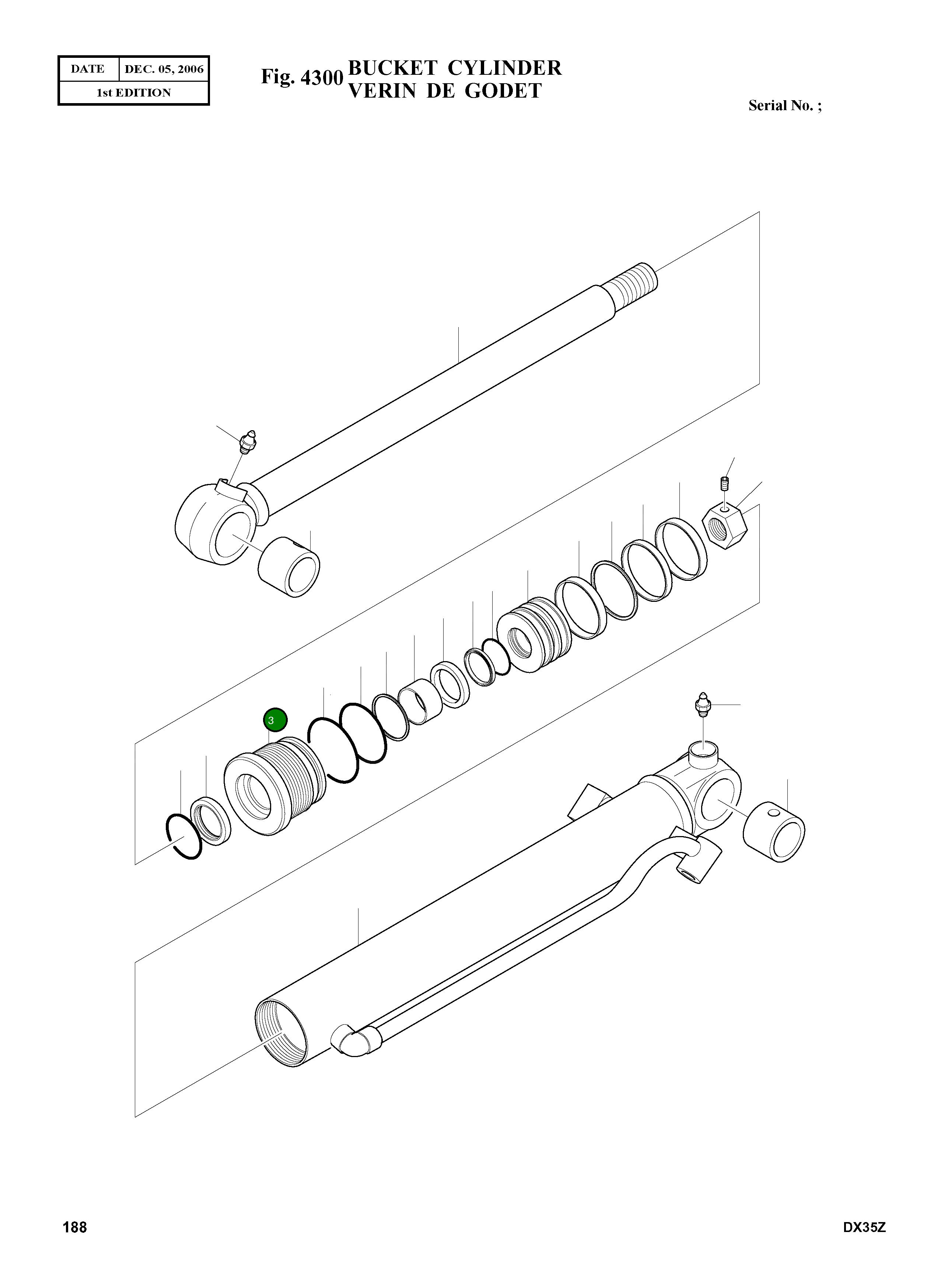 | DATE | DEC. 05, 2006 |
|---|---|
| 1st EDITION | |

Fig. 4300 BUCKET CYLINDER
VERIN DE GODET

Serial No. ;

3

188

DX35Z