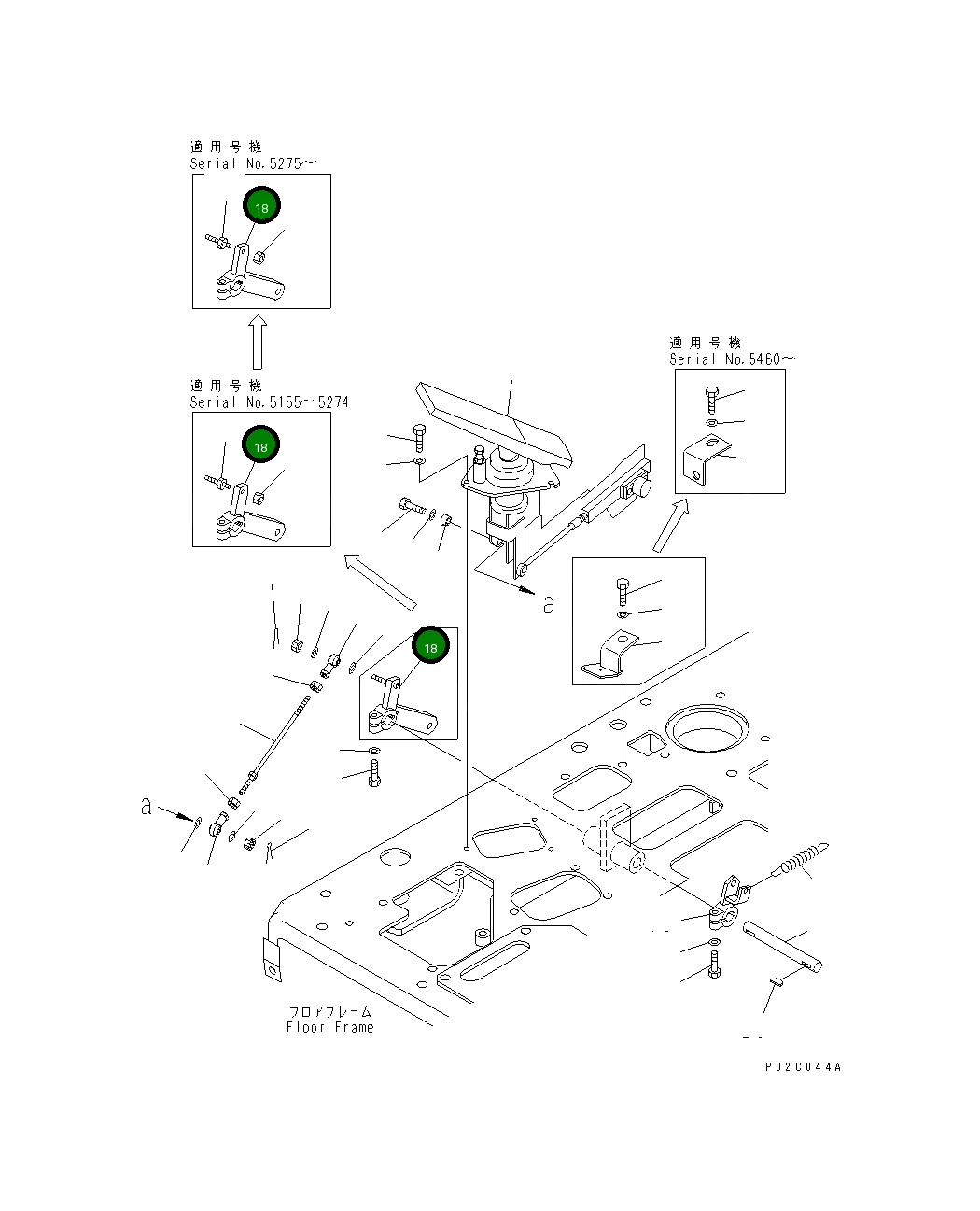 適用号機
Serial No.5275~

18

適用号機
Serial No.5155~5274

18

適用号機
Serial No.5460~

a

18

a

フロアフレーム
Floor Frame

PJ2C044A