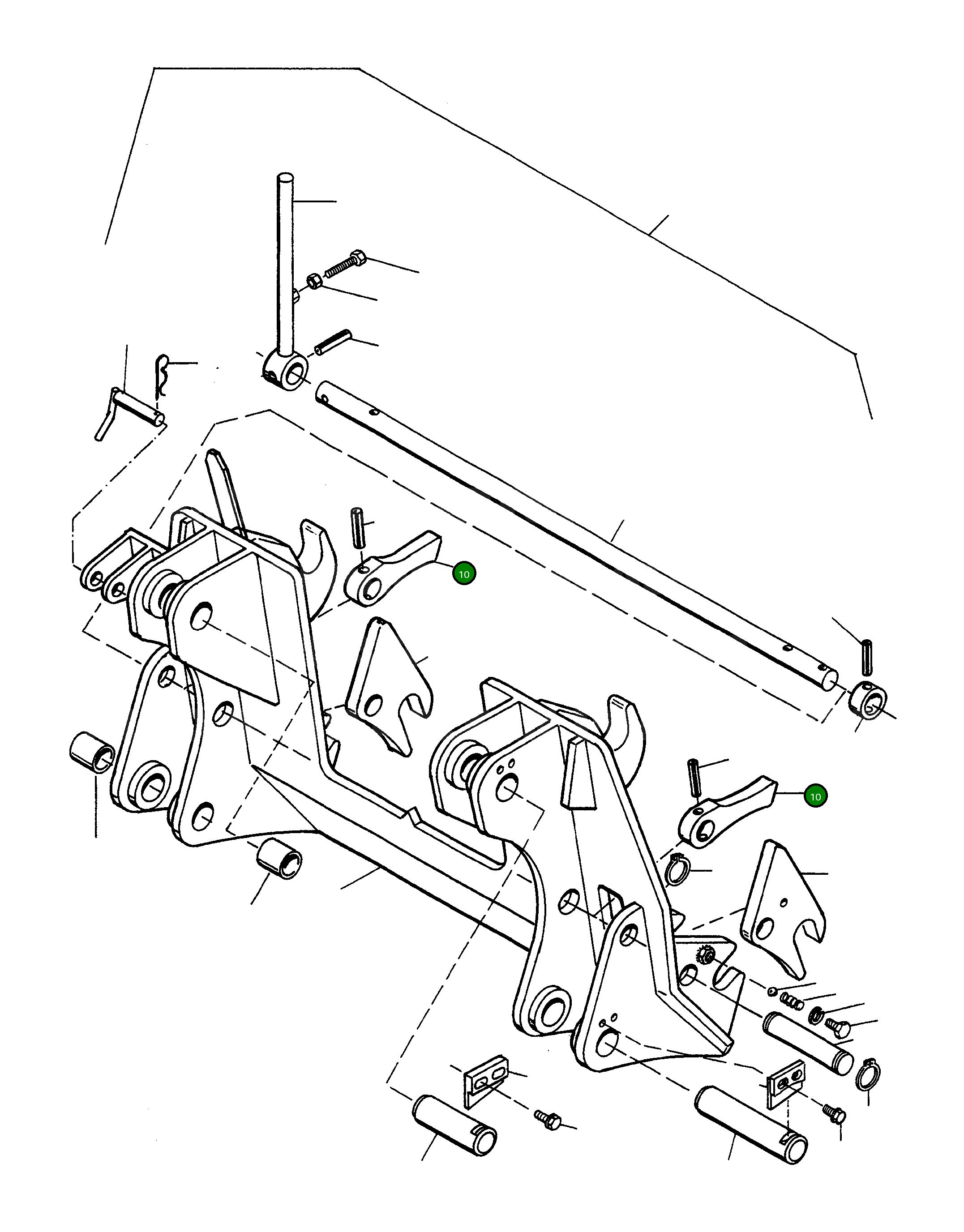 10

10