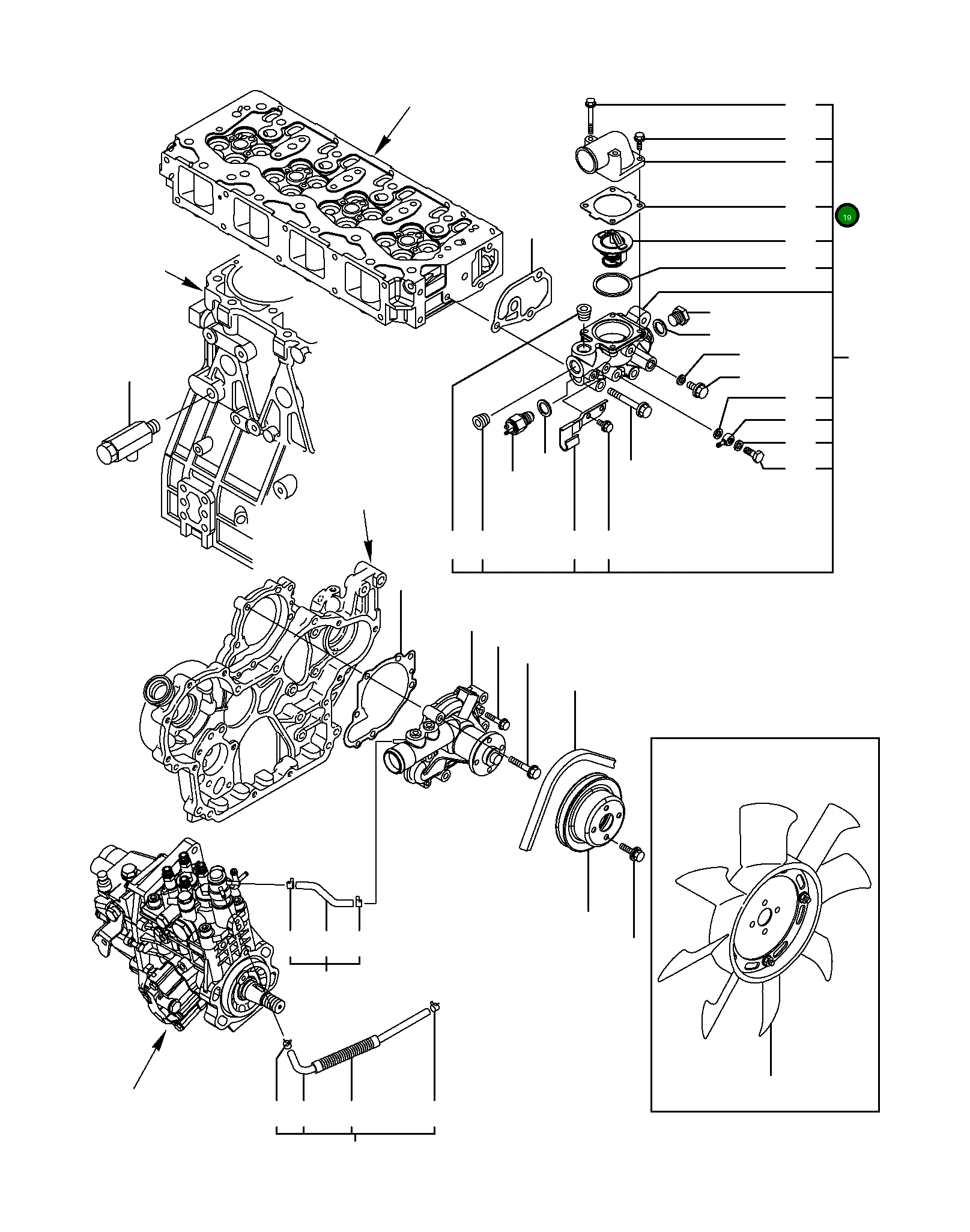 19