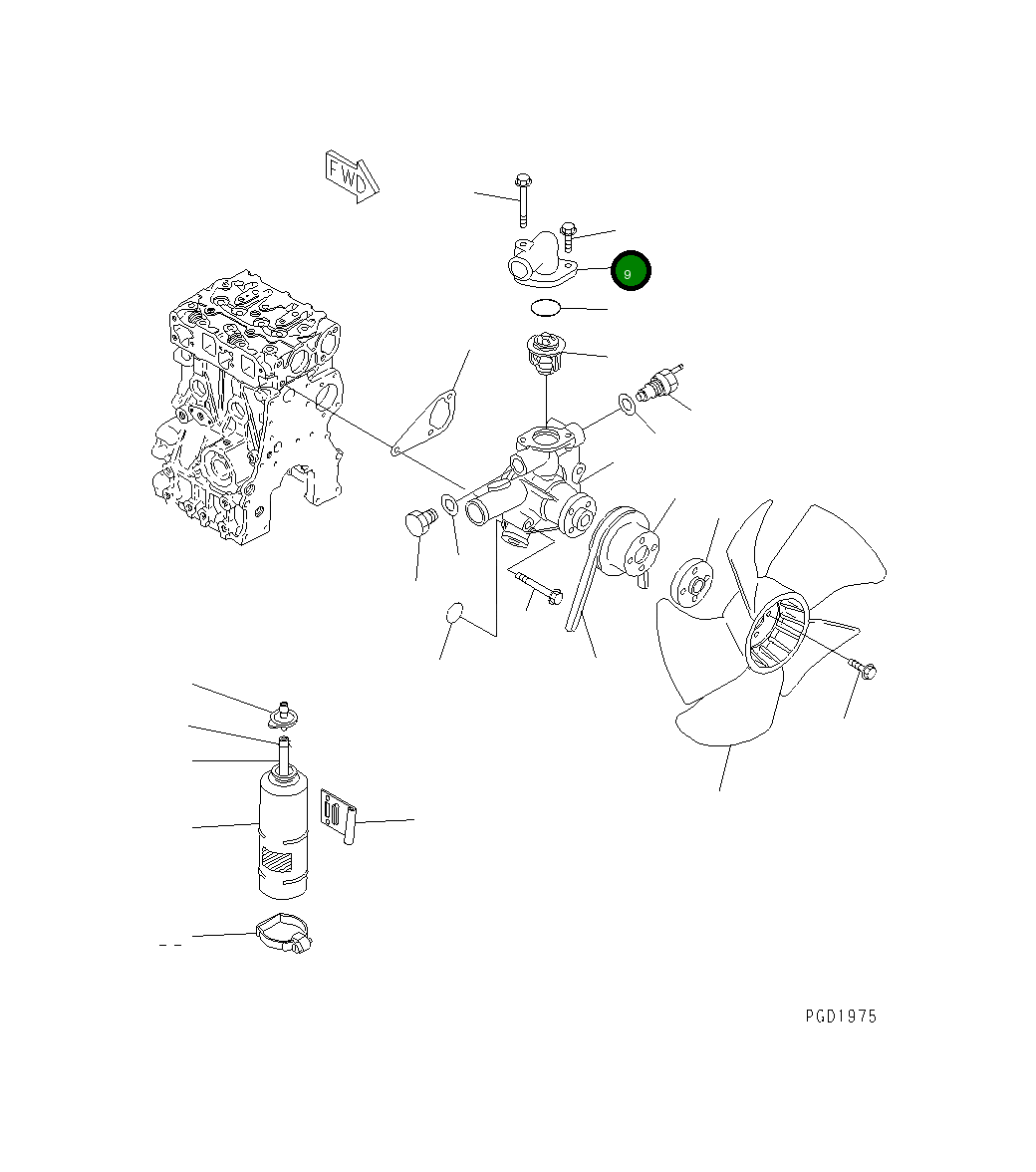 FWD

9

PGD1975