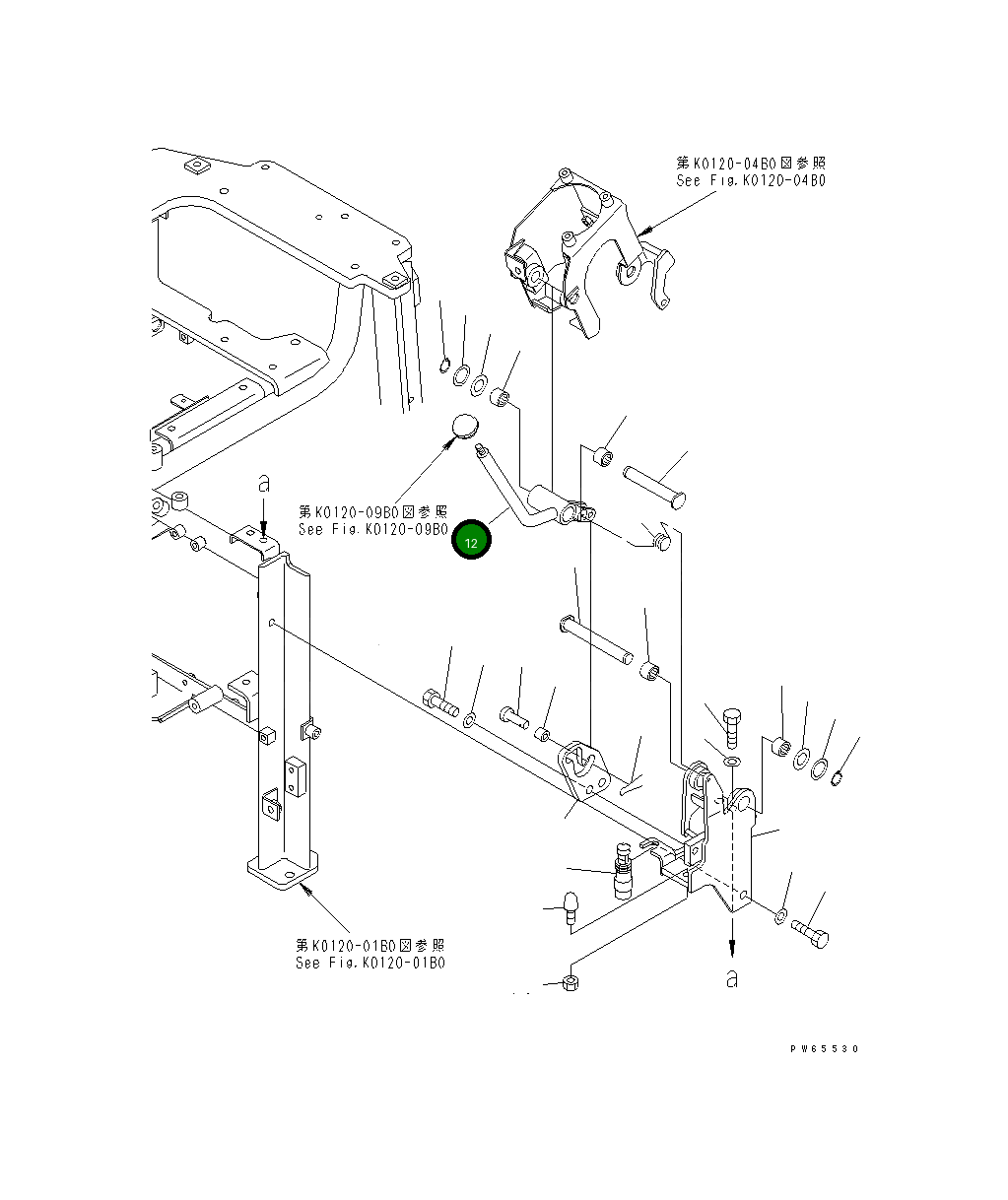 第K0120-04B0図参照
See Fig.K0120-04B0

a

第K0120-09B0図参照
See Fig.K0120-09B0

12

第K0120-01B0図参照
See Fig.K0120-01B0

a

PW65530