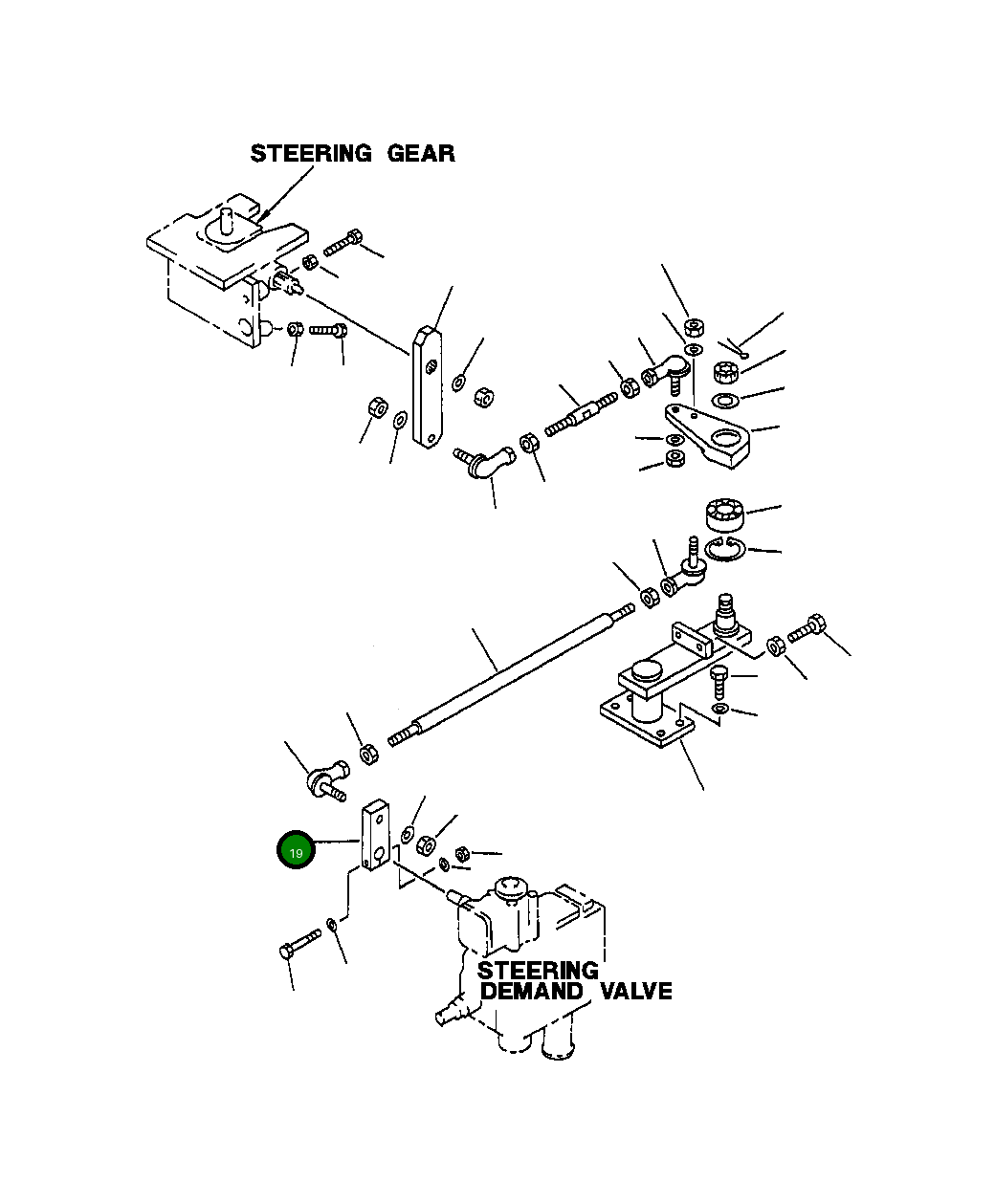 STEERING GEAR

19

STEERING
DEMAND VALVE