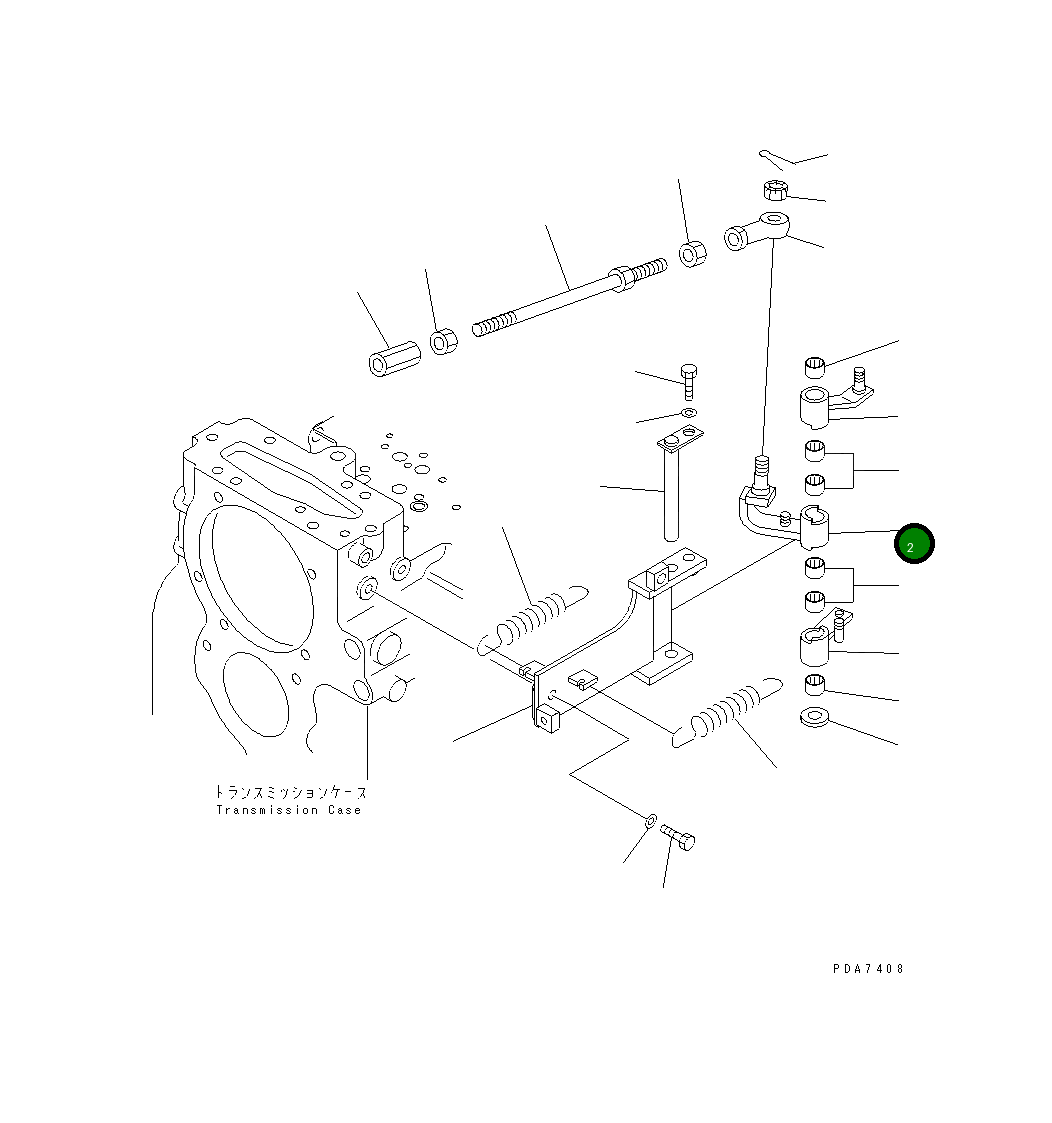 2

トランスミッションケース
Transmission Case

PDA7408