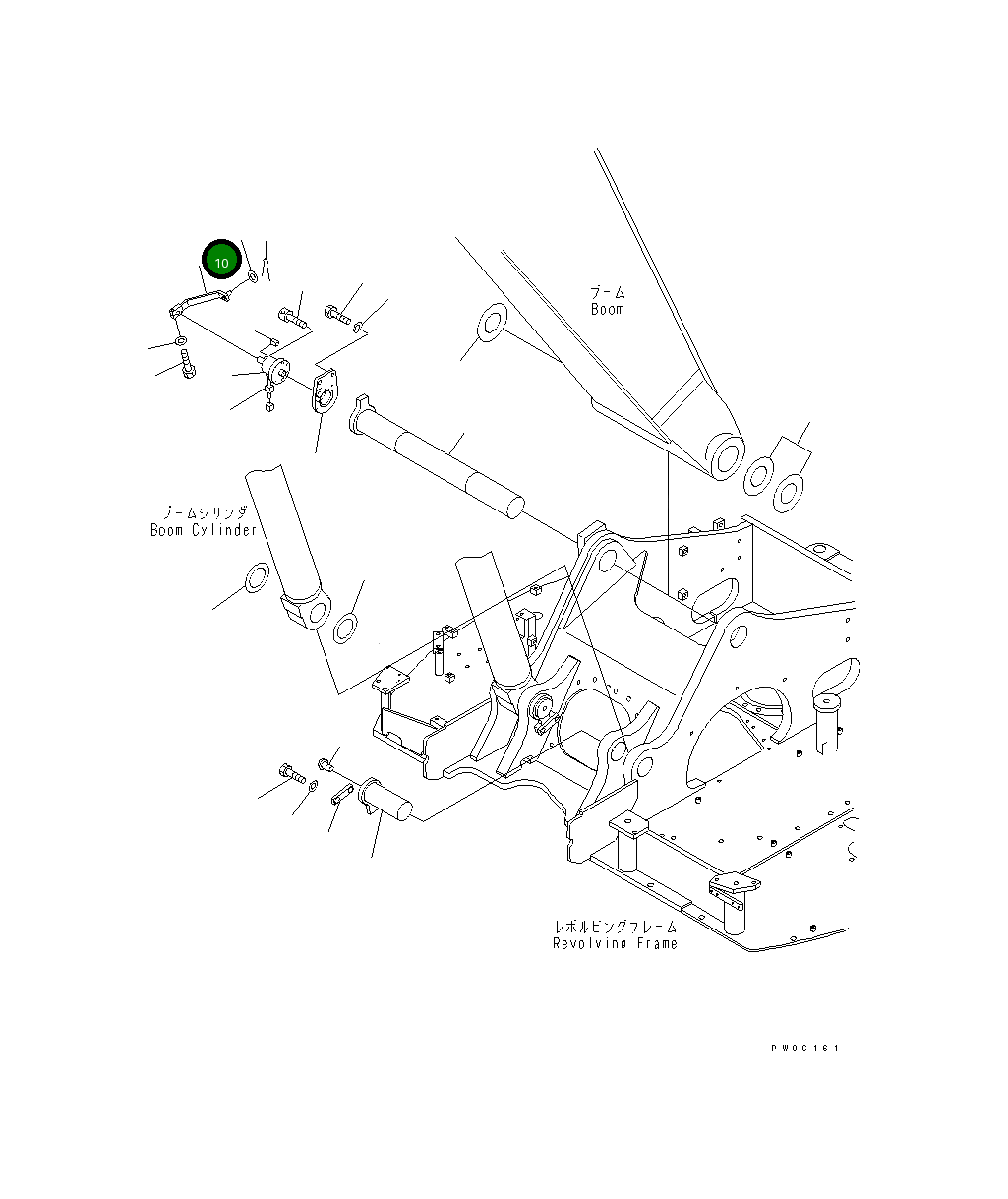 10

ブーム
Boom

ブームシリンダ
Boom Cylinder

レボルビングフレーム
Revolving Frame

PW0C161