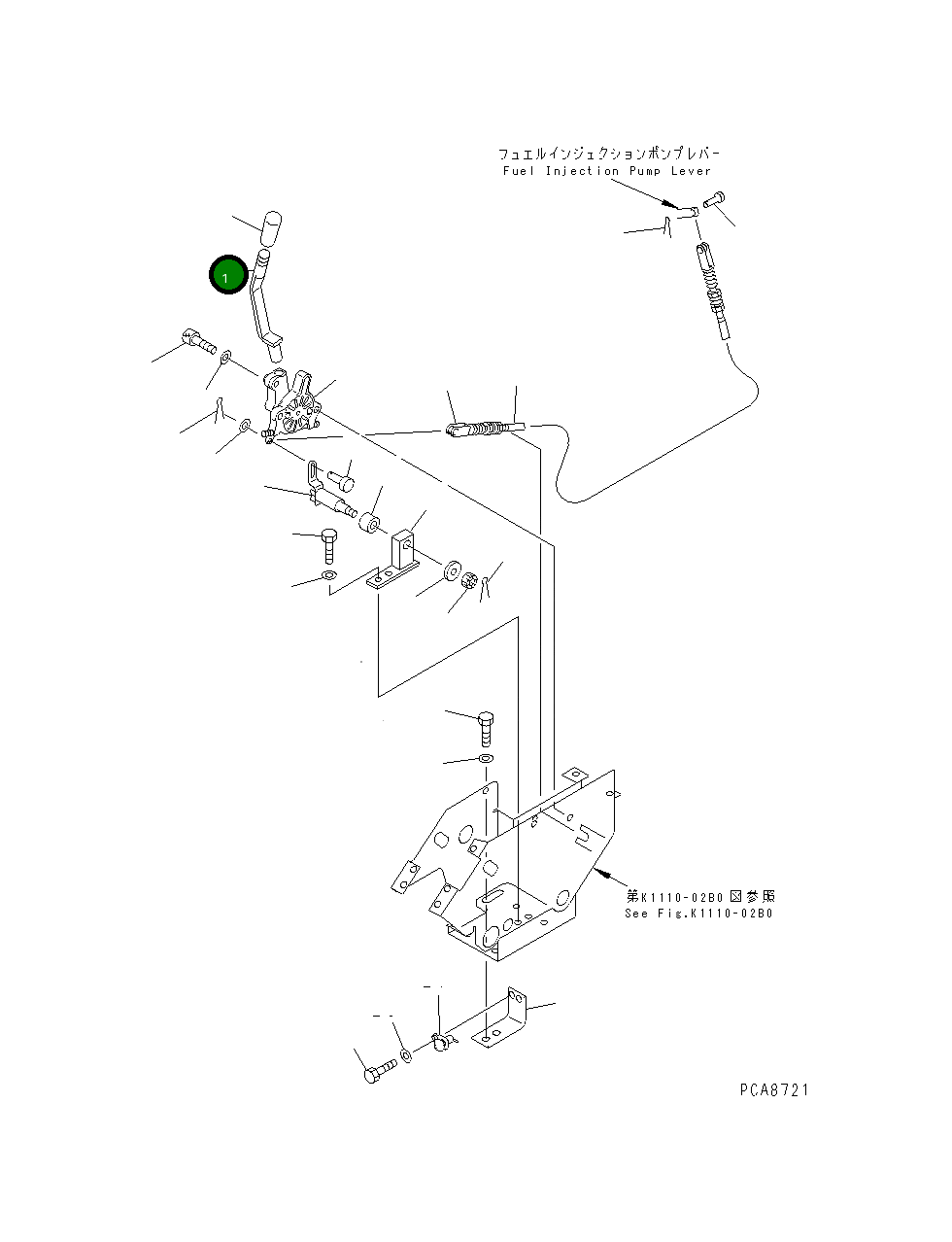 フュエルインジェクションポンプレバー
Fuel Injection Pump Lever

1

第K1110-02B0図参照
See Fig.K1110-02B0

PCA8721