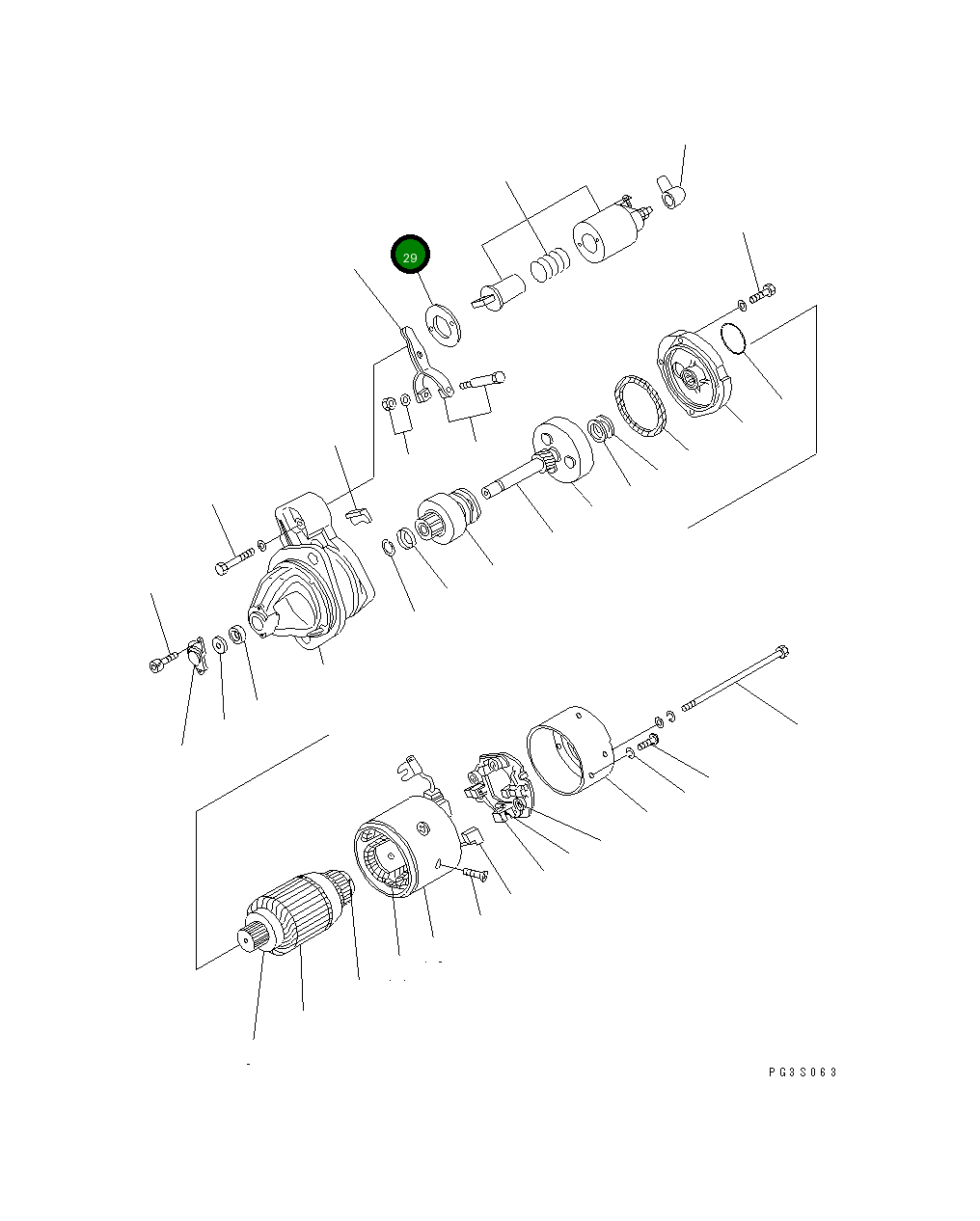 29

PG3S063