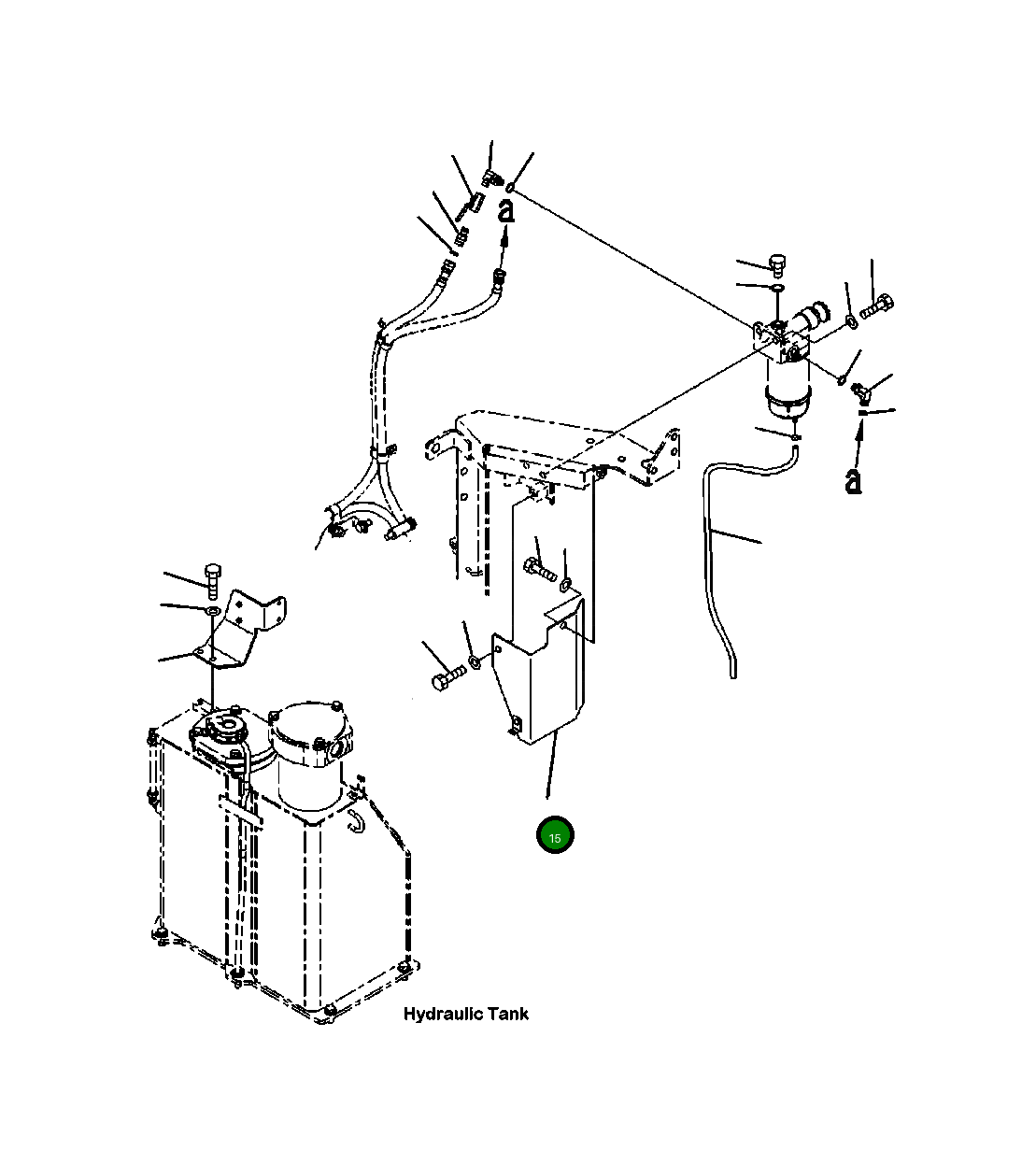 a

a

15

Hydraulic Tank