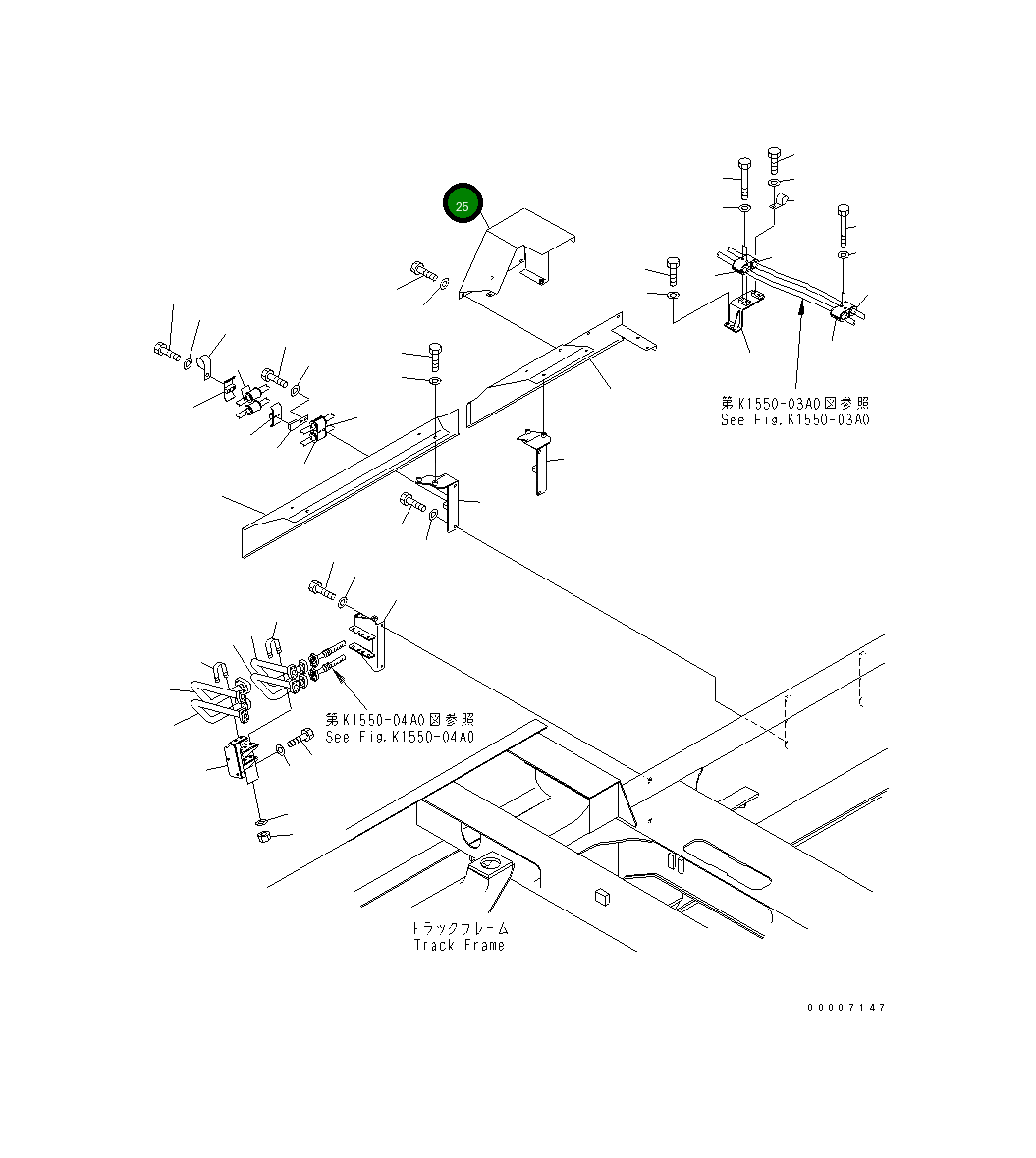 25

第K1550-03A0図参照
See Fig.K1550-03A0

第K1550-04A0図参照
See Fig.K1550-04A0

トラックフレーム
Track Frame

00007147