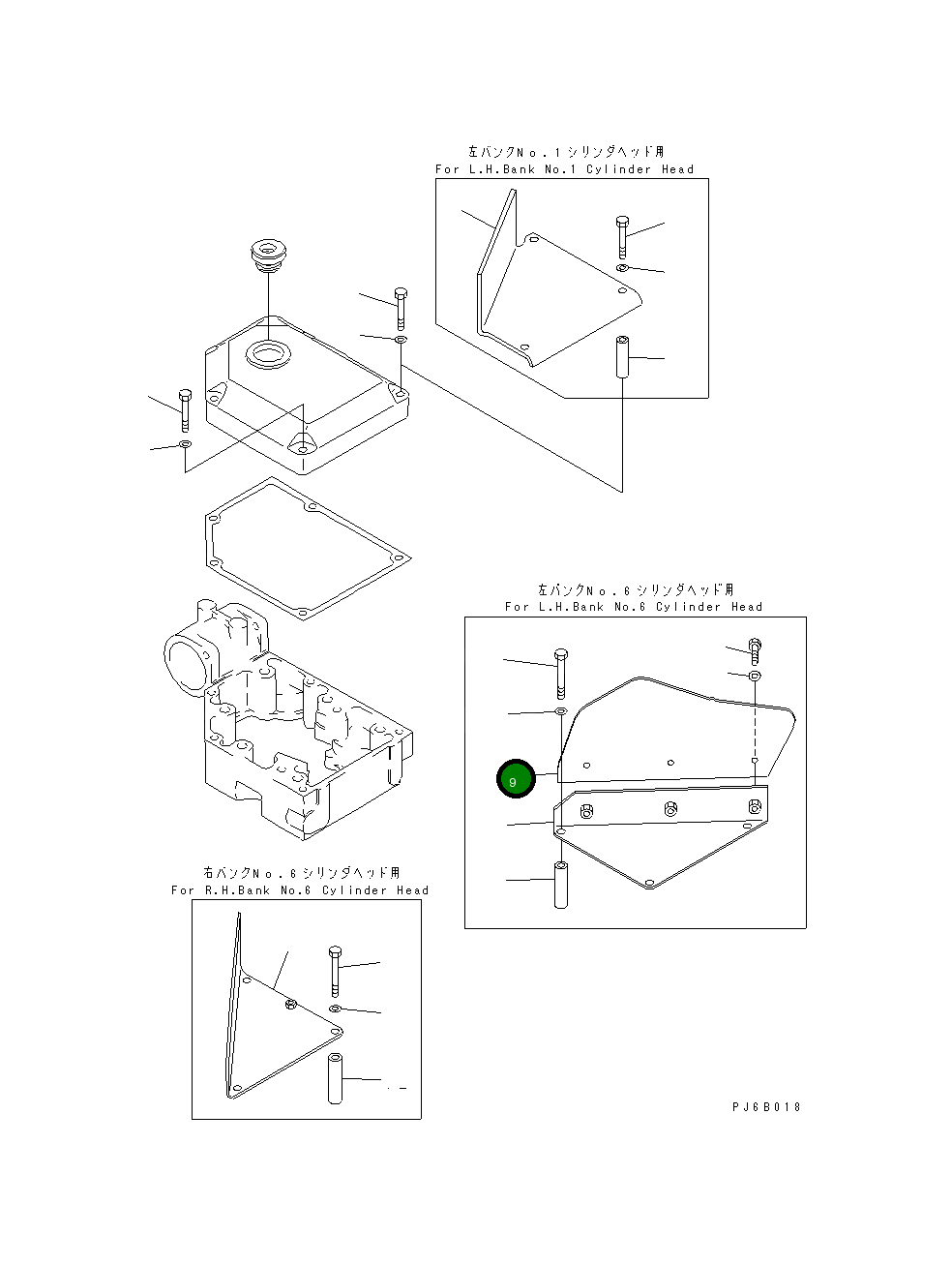 左バンクNo.1シリンダヘッド用
For L.H.Bank No.1 Cylinder Head

左バンクNo.6シリンダヘッド用
For L.H.Bank No.6 Cylinder Head

9

右バンクNo.6シリンダヘッド用
For R.H.Bank No.6 Cylinder Head

PJ6B018