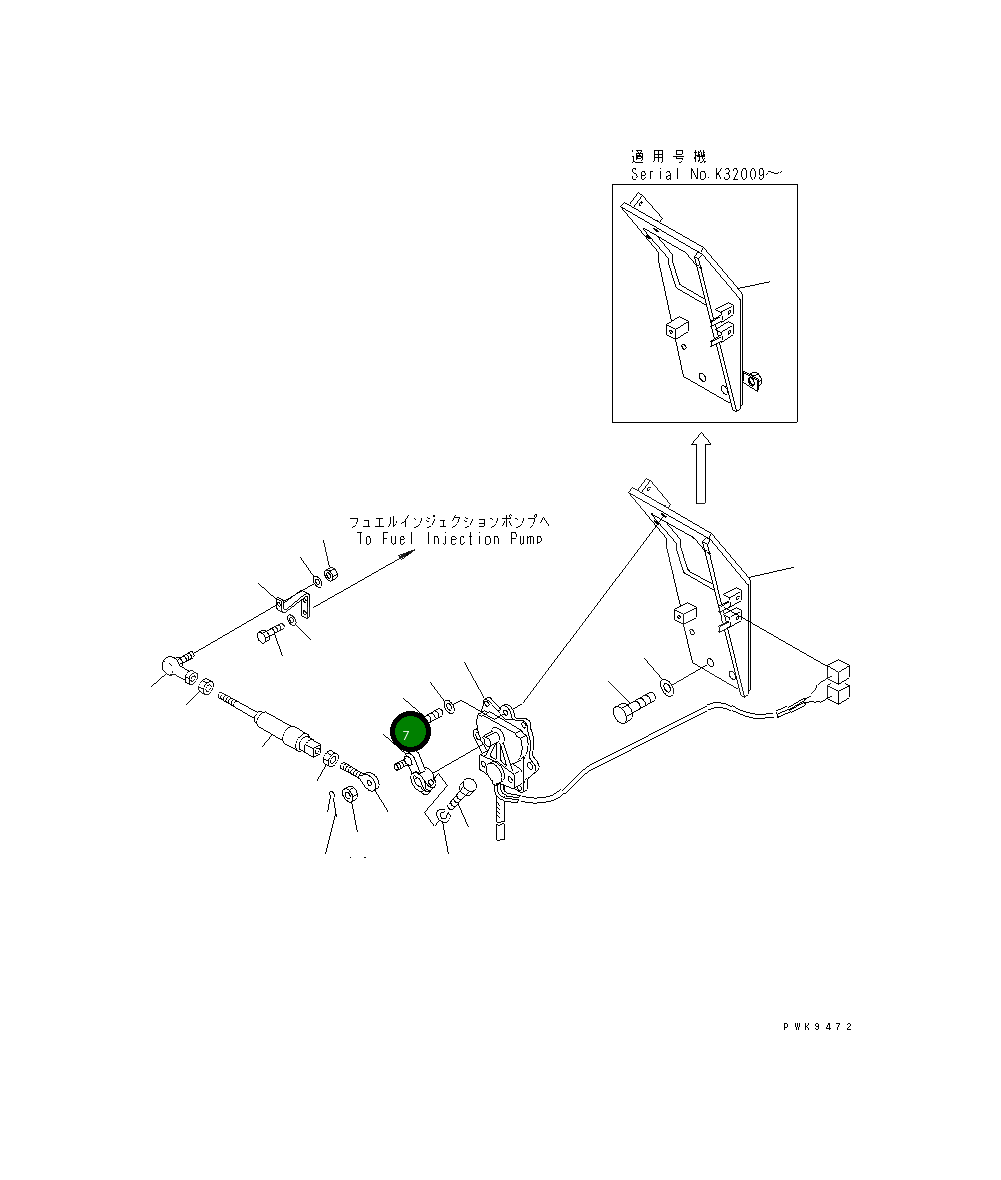 適用号機
Serial No.K32009～

フュエルインジェクションポンプへ
To Fuel Injection Pump

7

PWK9472