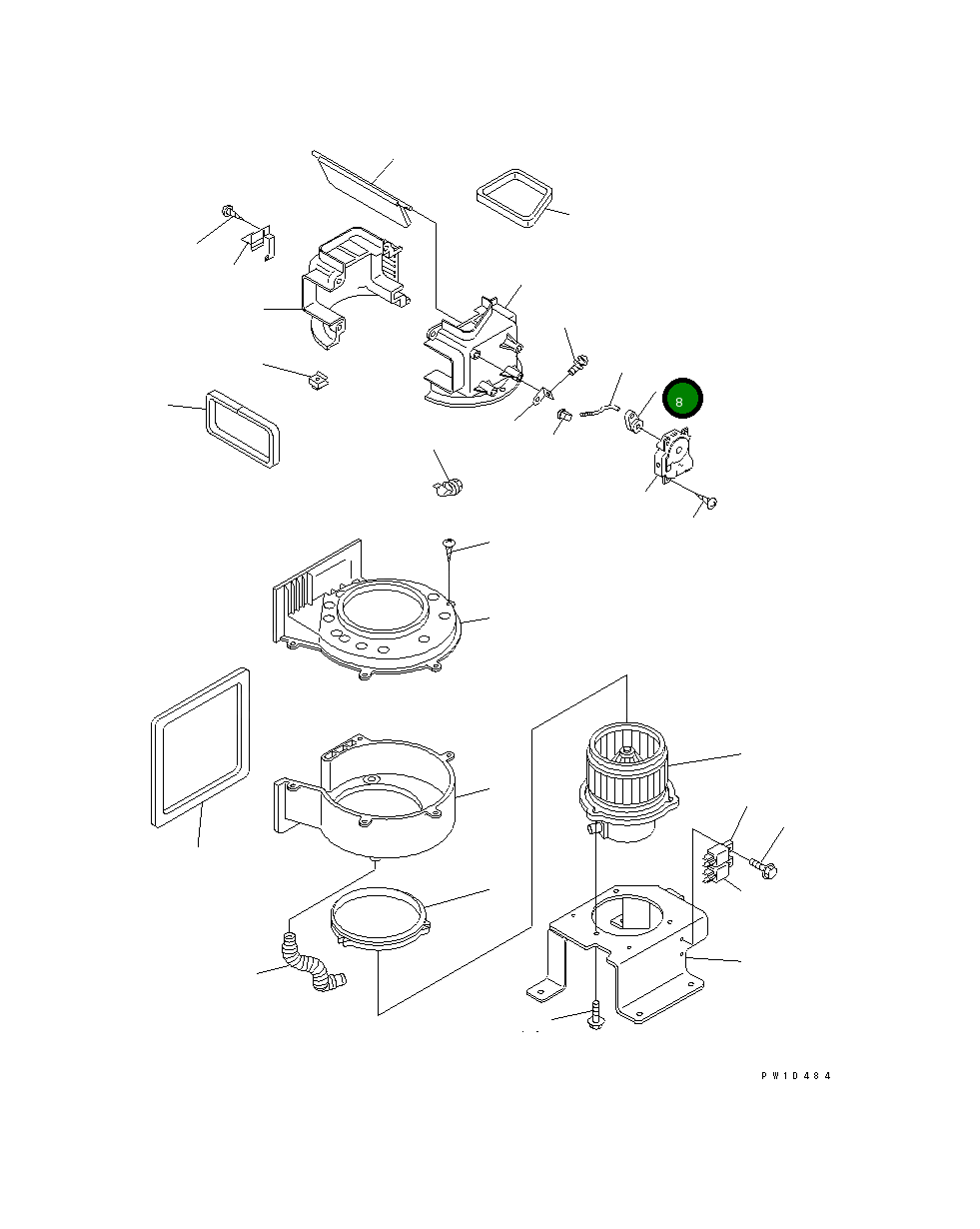 8

PW10484