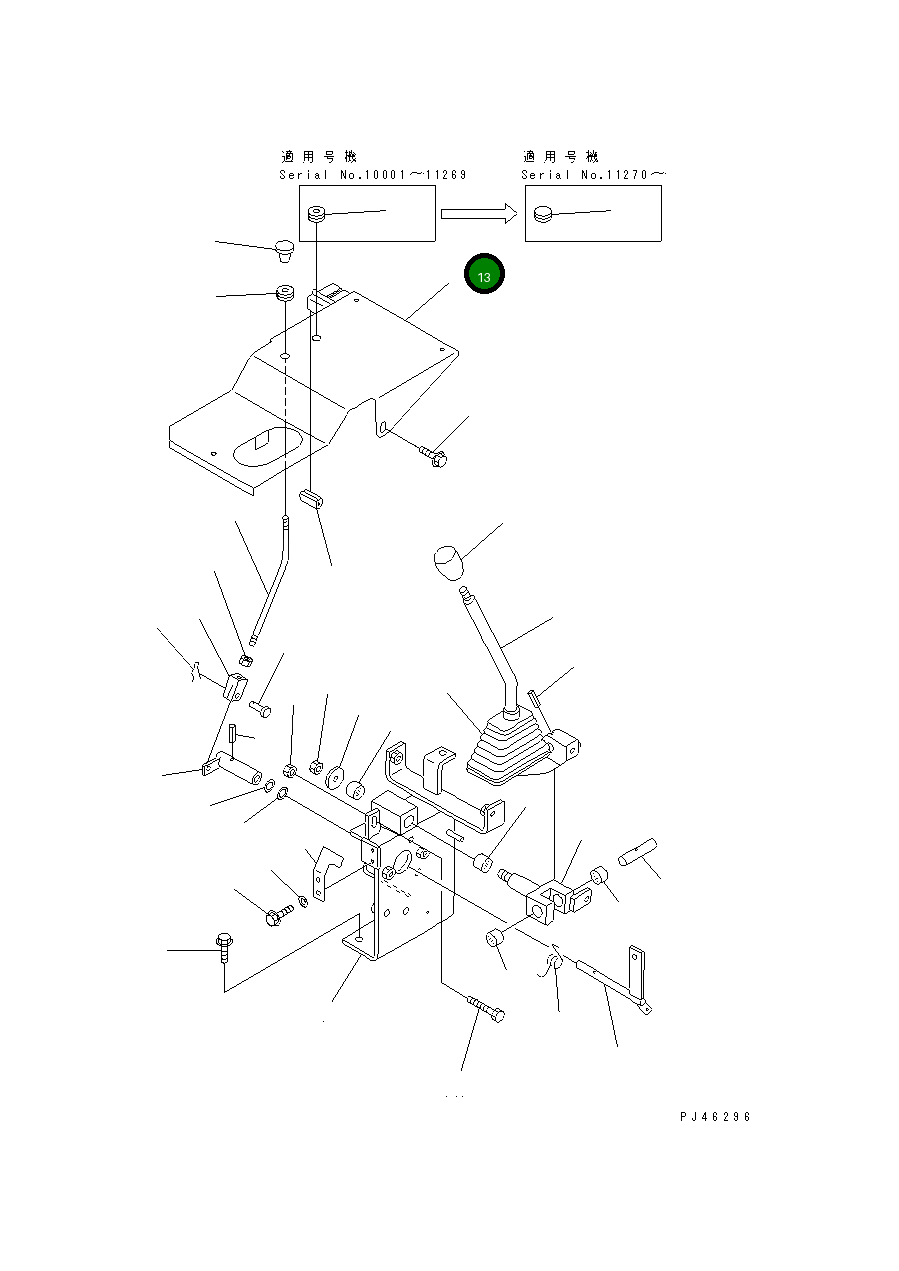 適用号機
Serial No.10001～11269

適用号機
Serial No.11270～

13

PJ46296