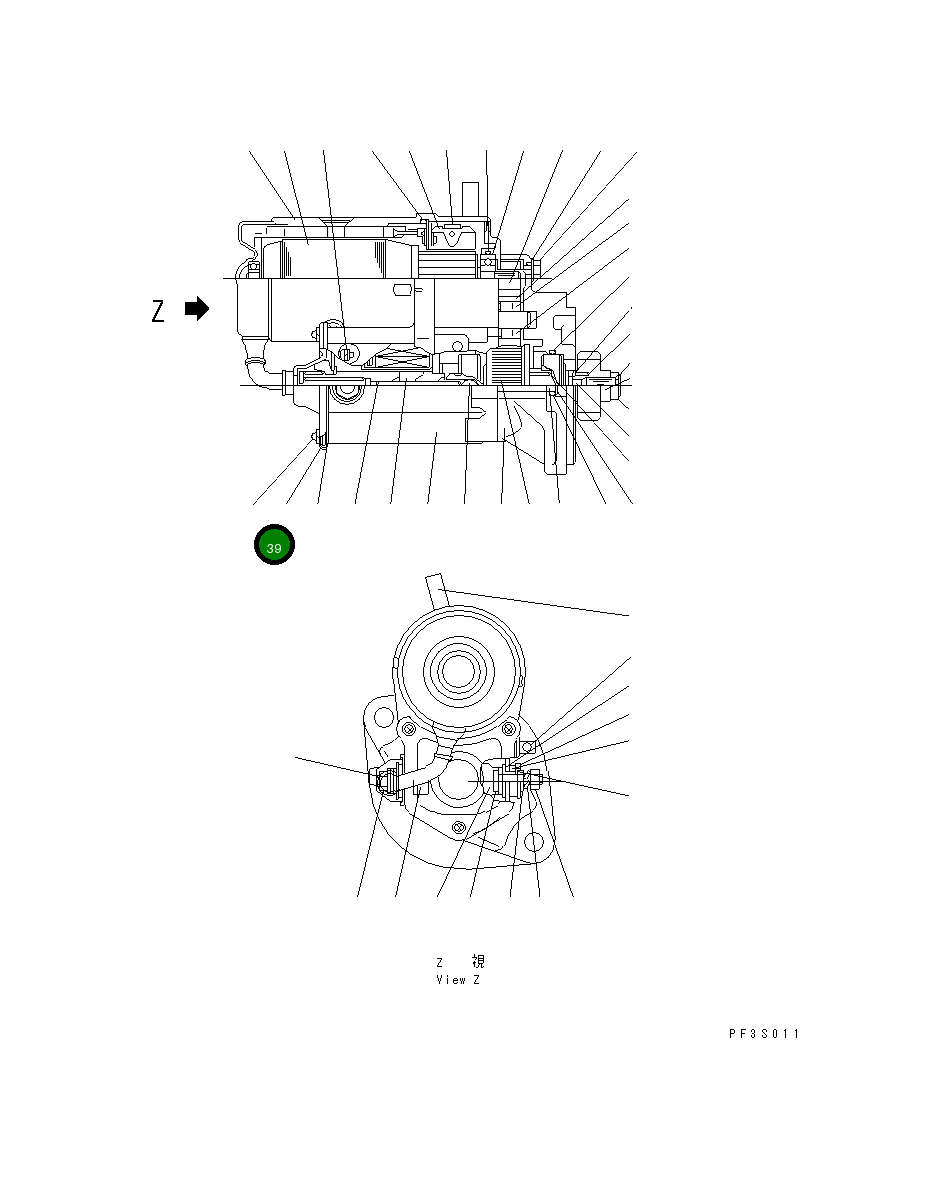 Z

39

Z 視
View Z

PF3S011