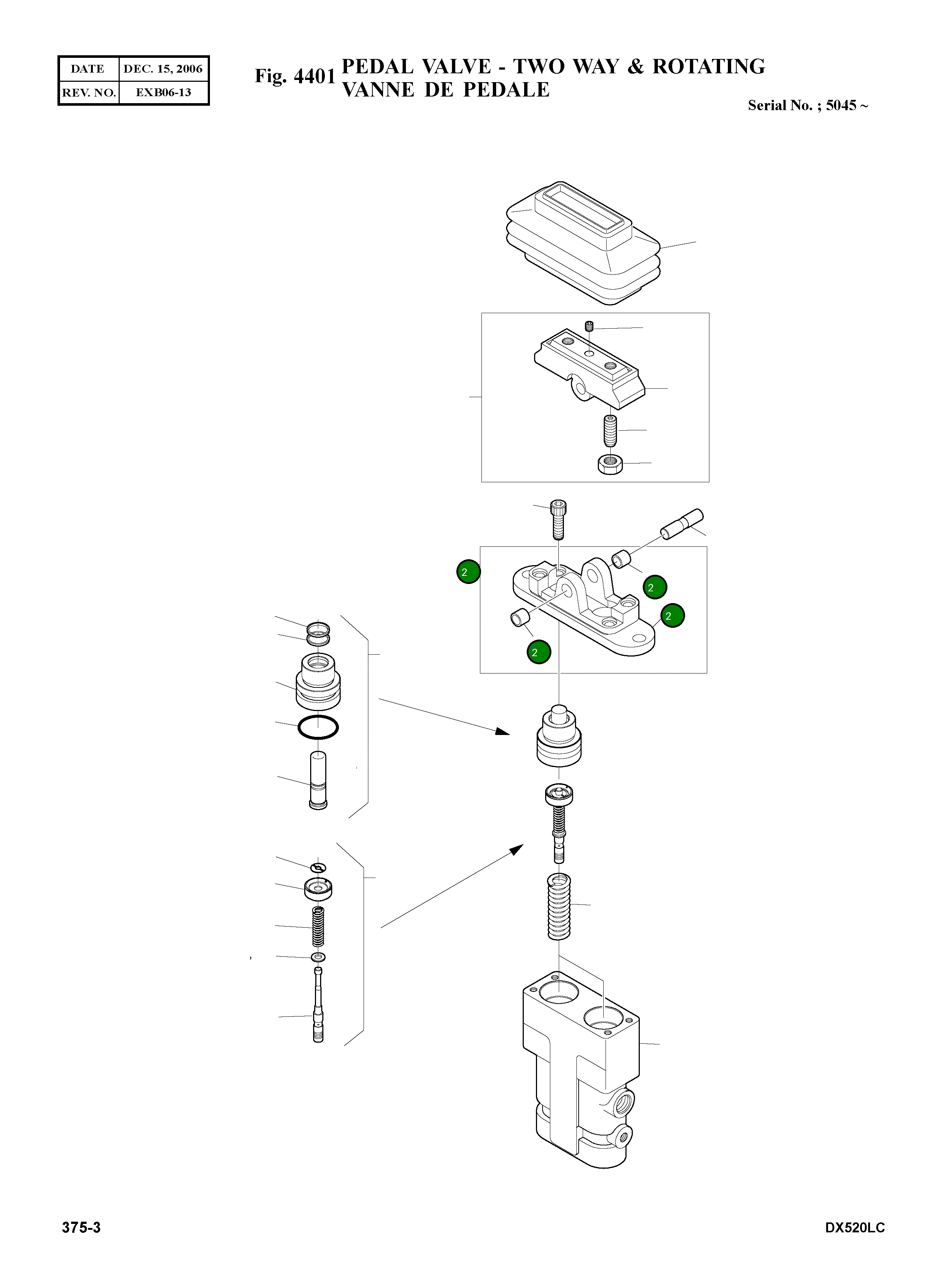 | DATE | DEC. 15, 2006 |
|---|---|
| REV. NO. | EXB06-13 |

Fig. 4401 PEDAL VALVE - TWO WAY & ROTATING
VANNE DE PEDALE

Serial No. ; 5045 ~

2
2
2
2

375-3

DX520LC