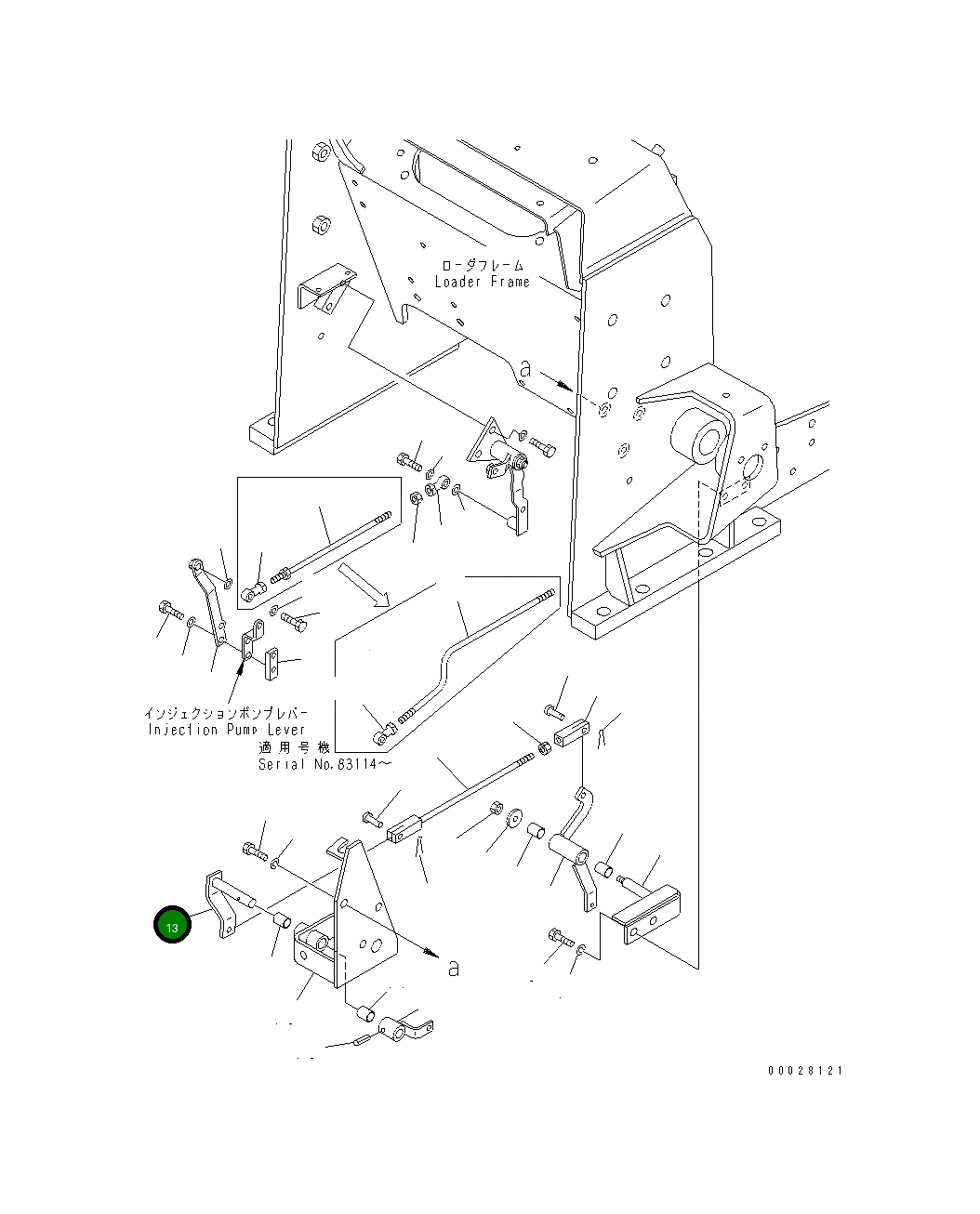 ローダフレーム
Loader Frame

a

インジェクションポンプレバー
Injection Pump Lever
適用号機
Serial No.63114～

13

a

00028121