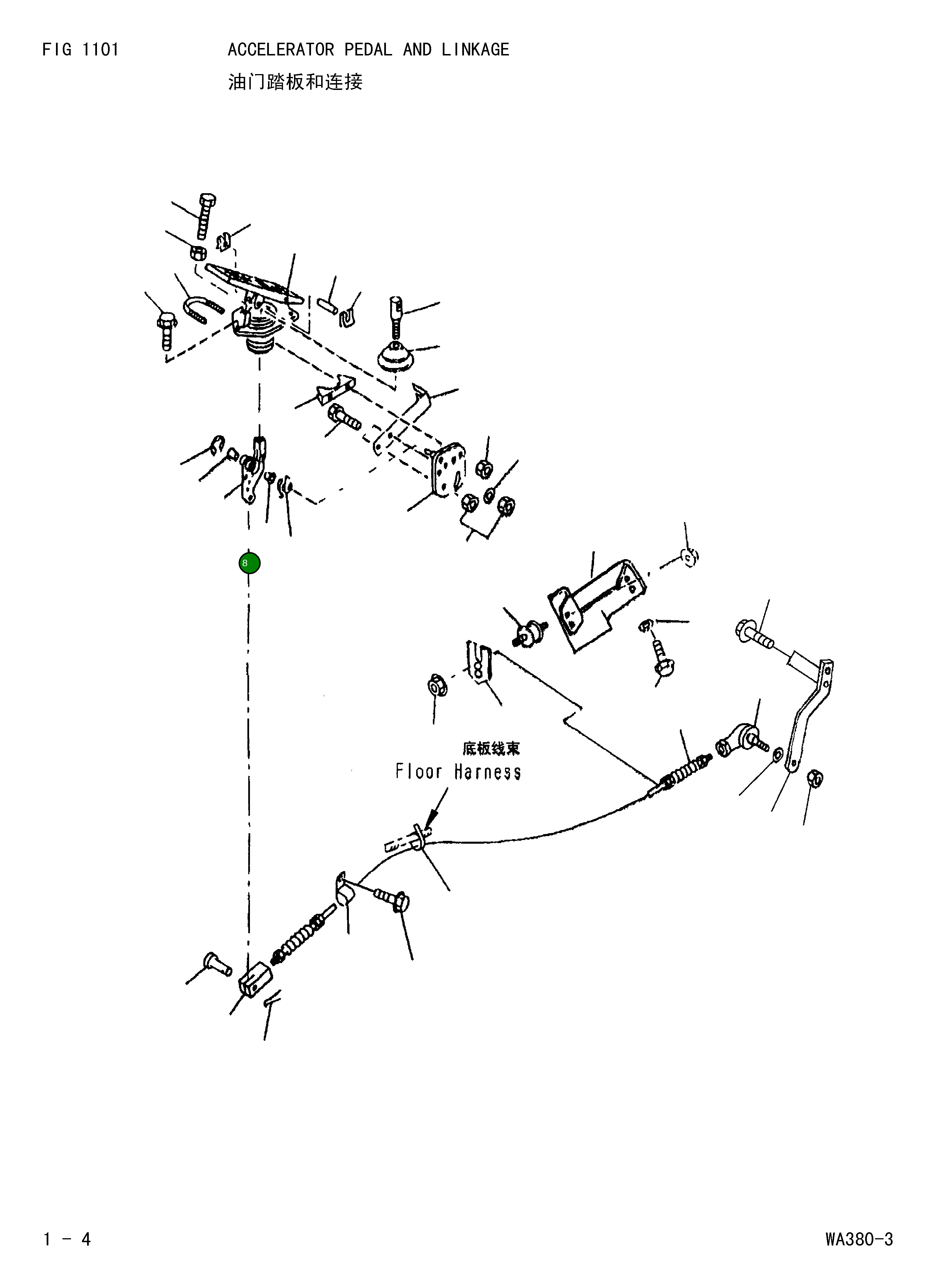 FIG 1101 ACCELERATOR PEDAL AND LINKAGE

油门踏板和连接

8

底板线束
Floor Harness

1 - 4

WA380-3