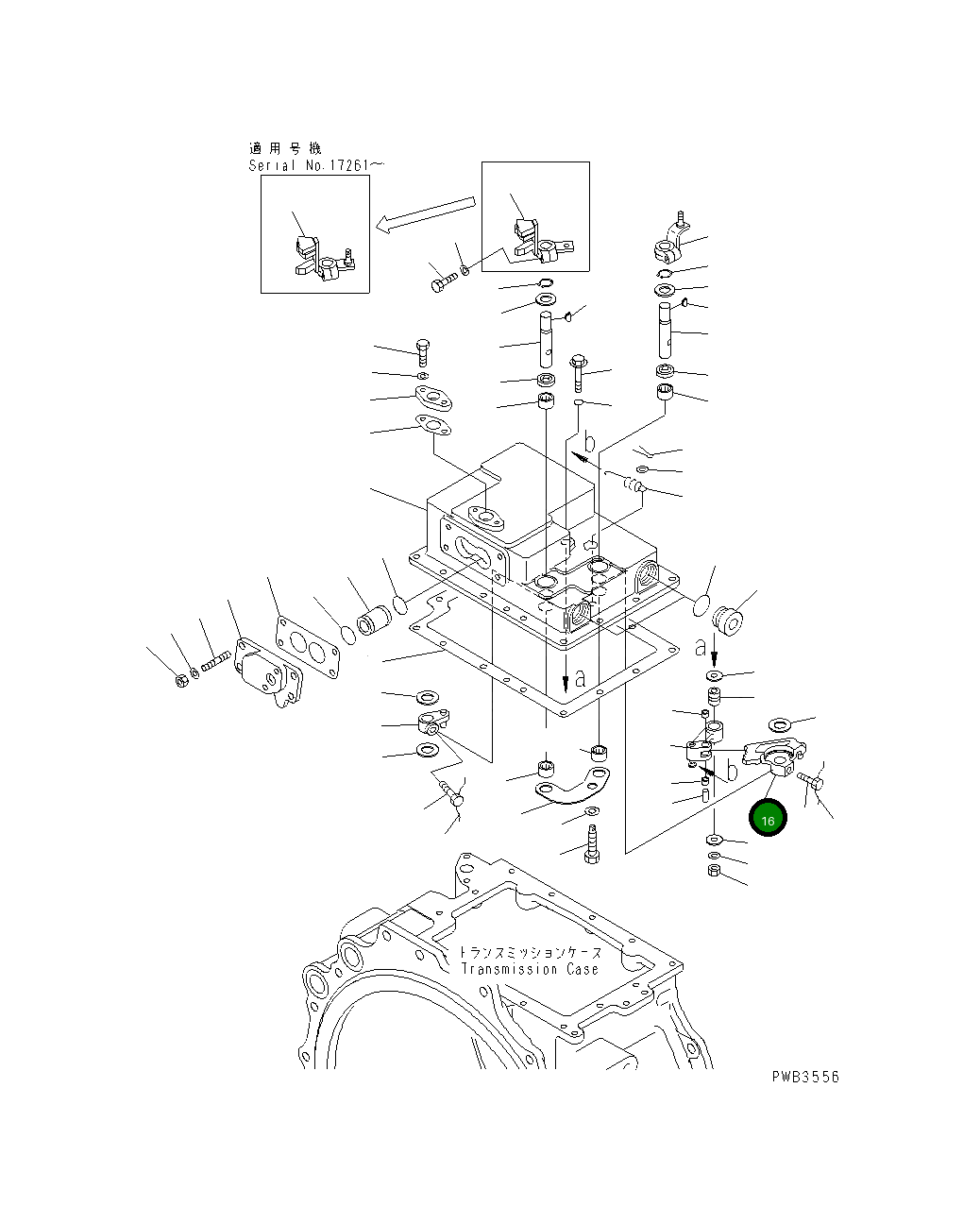 適用号機
Serial No.17261～

b

a

a

b

16

トランスミッションケース
Transmission Case

PWB3556