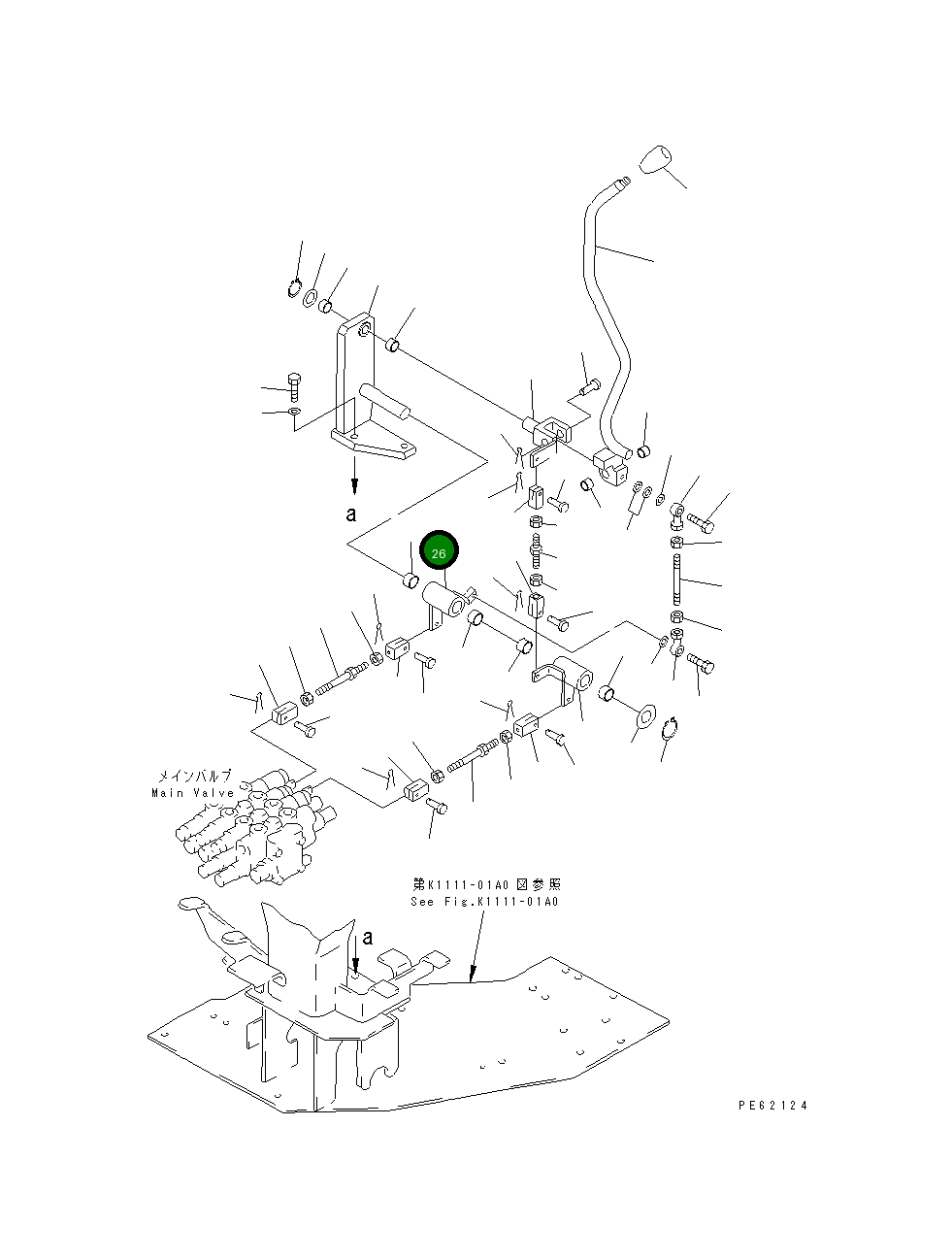 a

26

メインバルブ
Main Valve

第K1111-01A0 図参照
See Fig.K1111-01A0

a

PE62124