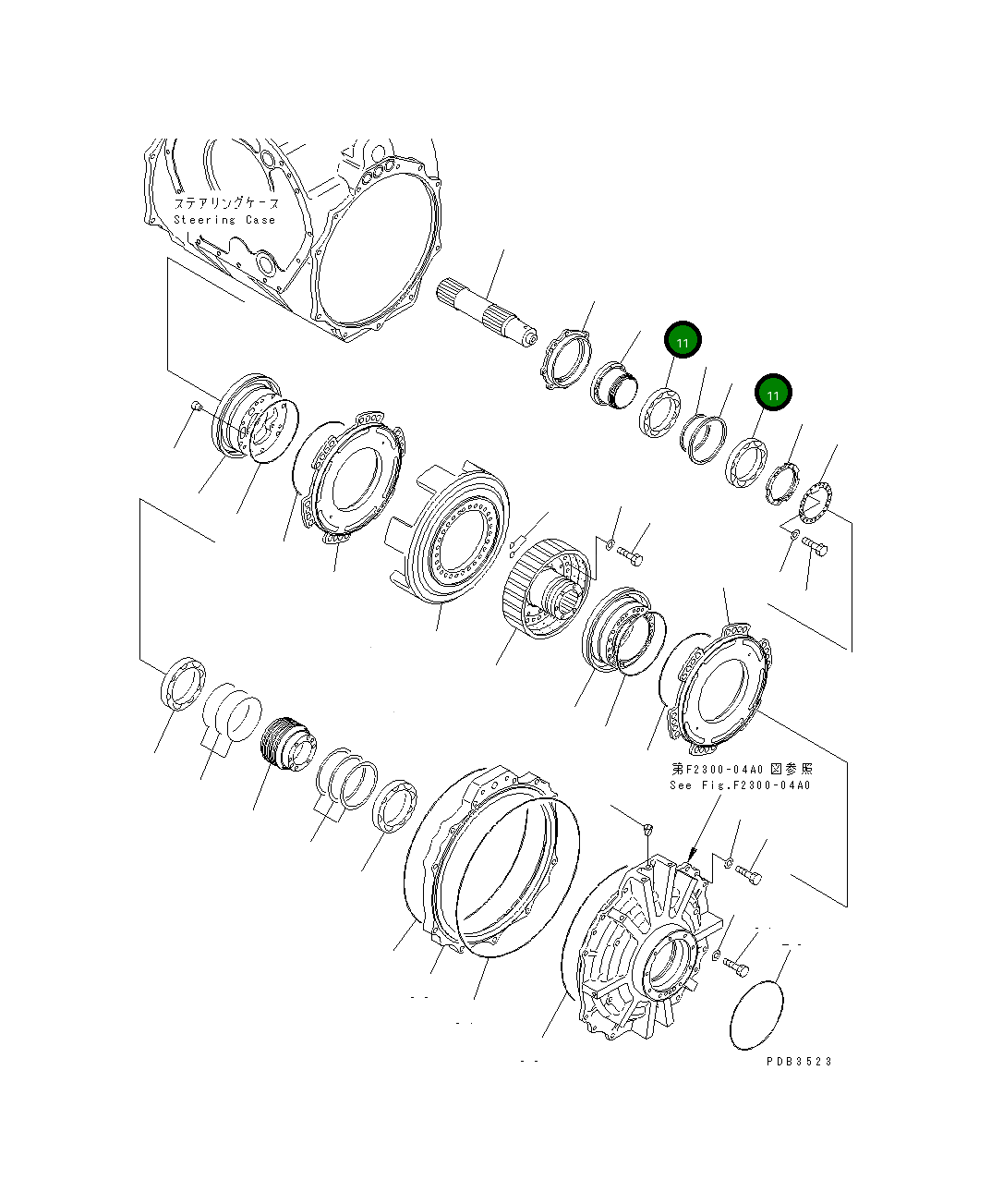 ステアリングケース
Steering Case

11

11

第F2300-04A0 図参照
See Fig.F2300-04A0

PDB3523